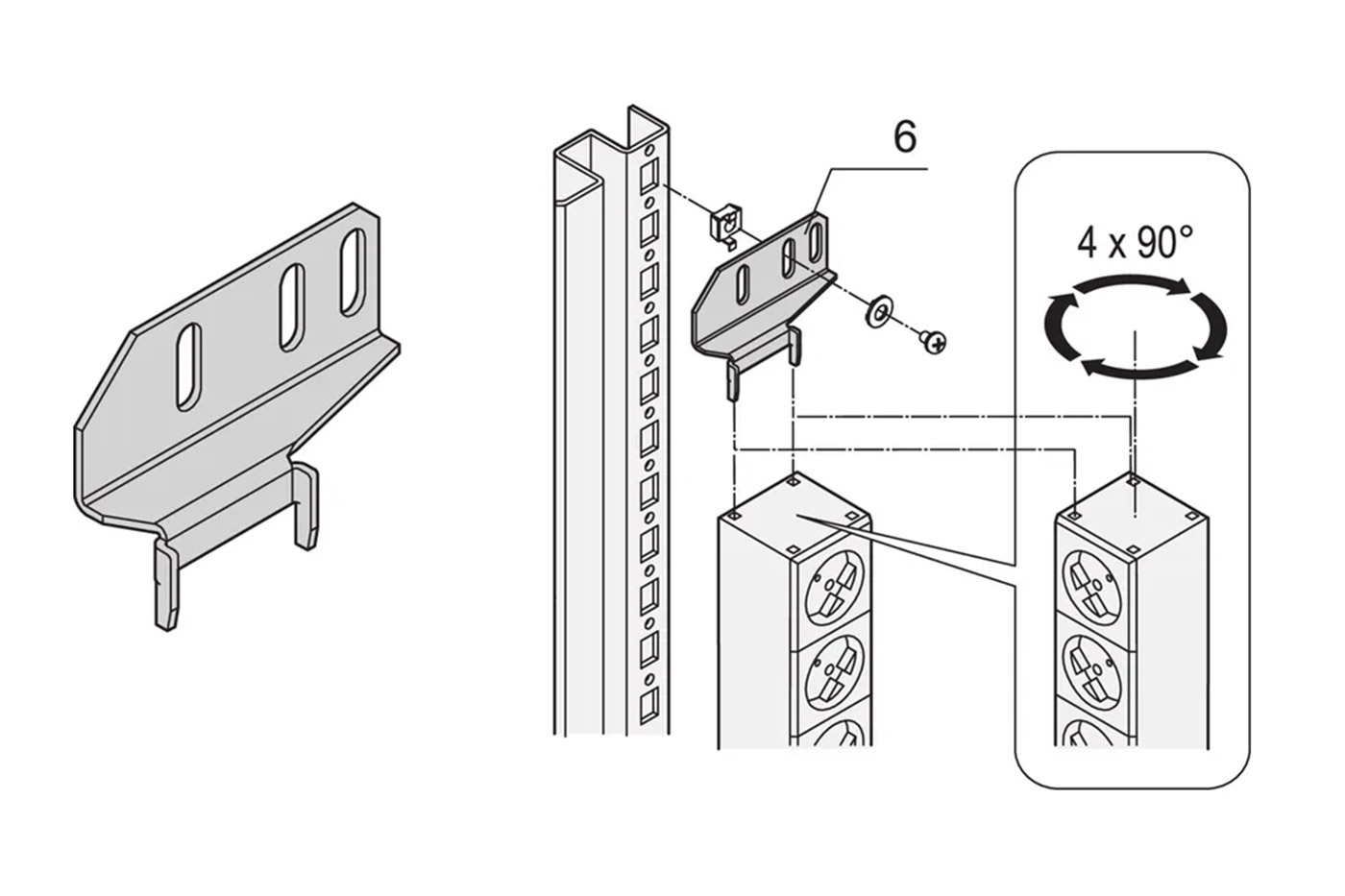 6

4 x 90°