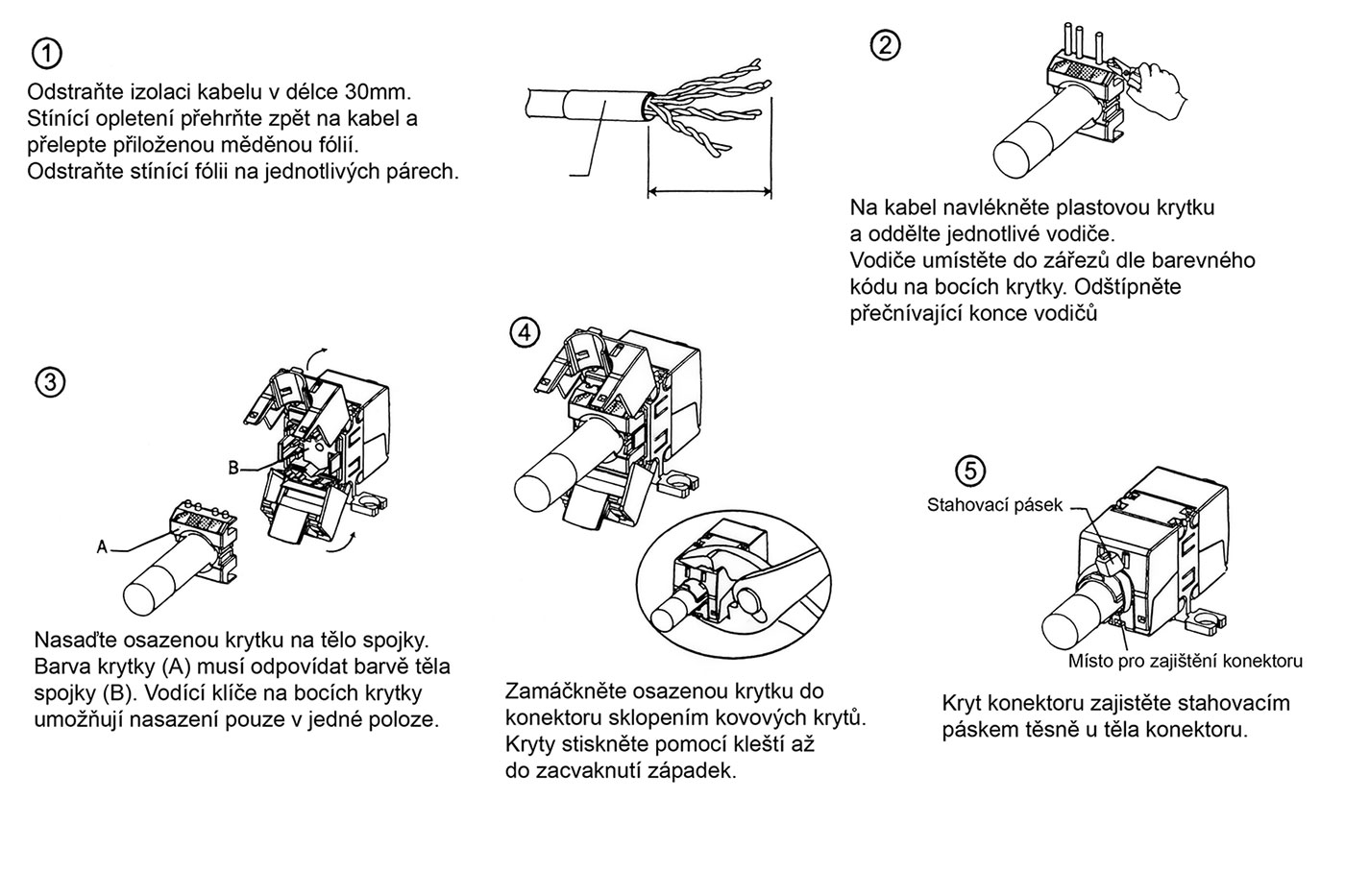 1

Odstraňte izolaci kabelu v délce 30mm.
Stínící opletení přehrňte zpět na kabel a přelepte přiloženou měděnou fólií.
Odstraňte stínící fólii na jednotlivých párech.

2

Na kabel navlékněte plastovou krytku a oddělte jednotlivé vodiče.
Vodiče umístěte do zářezů dle barevného kódu na bocích krytky. Odštípněte přečnívající konce vodičů

3

B

A

Nasaďte osazenou krytku na tělo spojky. Barva krytky (A) musí odpovídat barvě těla spojky (B). Vodící klíče na bocích krytky umožňují nasazení pouze v jedné poloze.

4

Zamáčkněte osazenou krytku do konektoru sklopením kovových krytů. Kryty stiskněte pomocí kleští až do zacvaknutí západek.

5

Stahovací pásek

Místo pro zajištění konektoru

Kryt konektoru zajistěte stahovacím páskem těsně u těla konektoru.