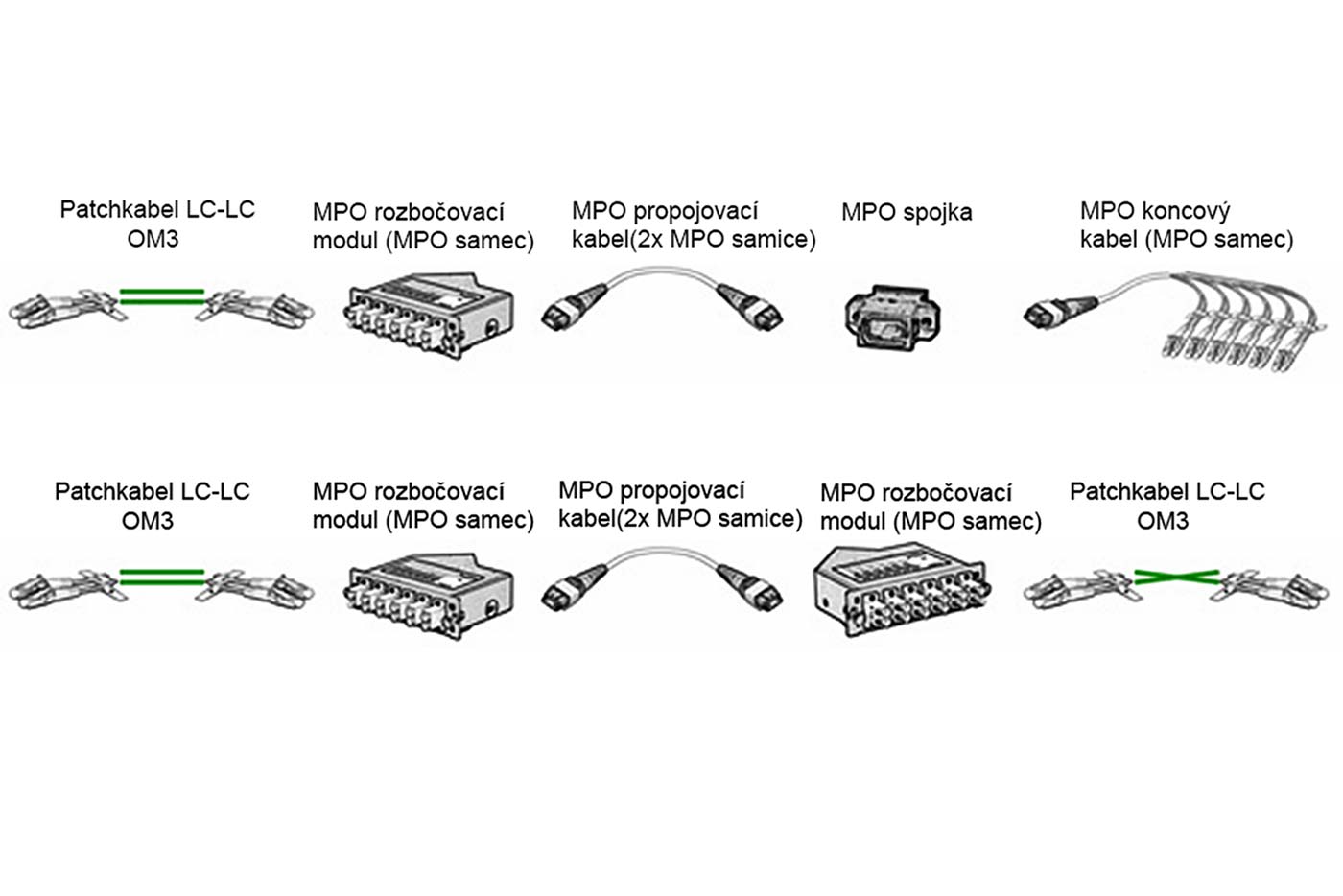 Patchkabel LC-LC OM3

MPO rozbočovací modul (MPO samec)

MPO propojovací kabel(2x MPO samice)

MPO spojka

MPO koncový kabel (MPO samec)

Patchkabel LC-LC OM3

MPO rozbočovací modul (MPO samec)

MPO propojovací kabel(2x MPO samice)

MPO rozbočovací modul (MPO samec)

Patchkabel LC-LC OM3