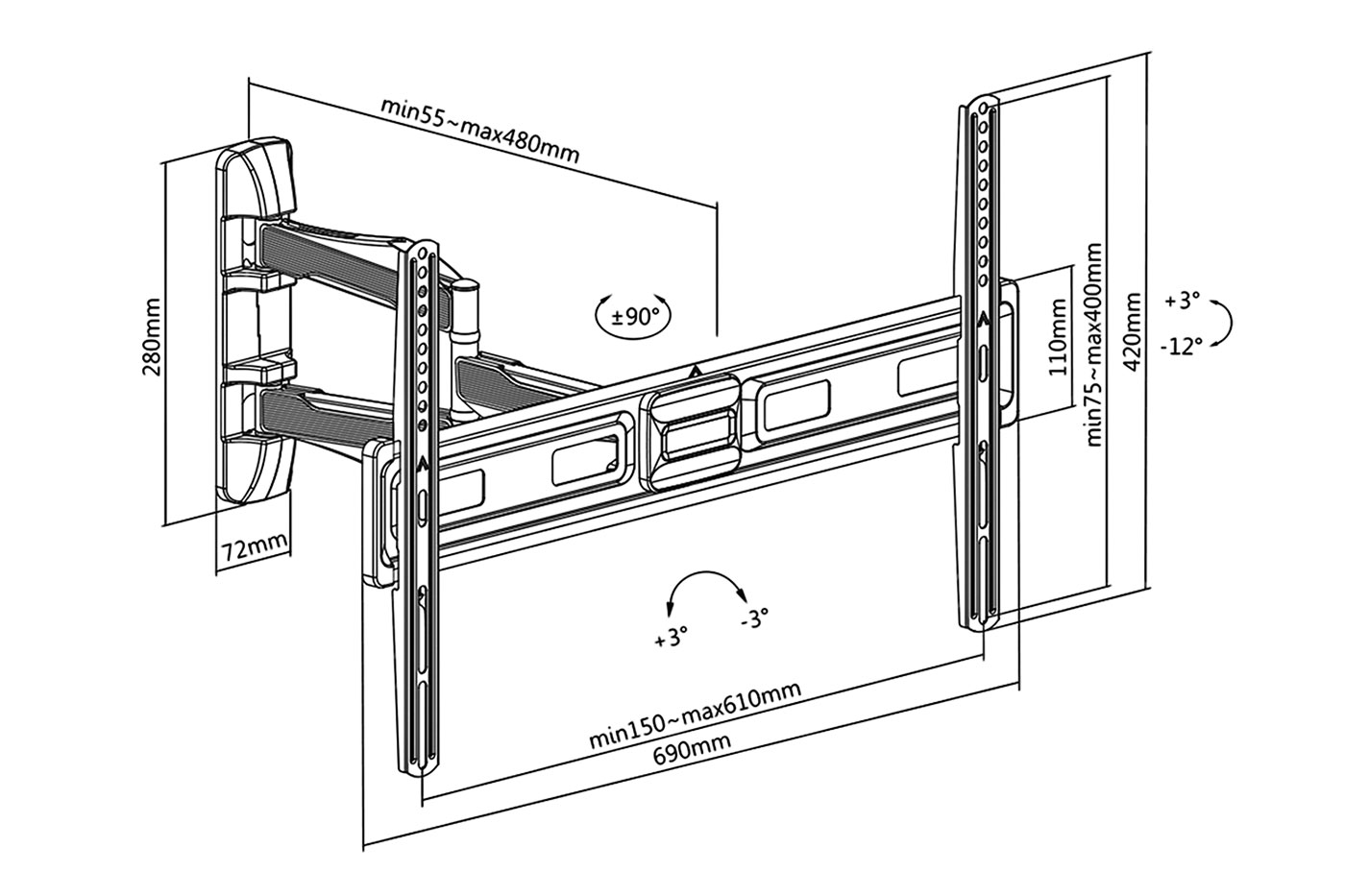 min55~max480mm

280mm

72mm

±90°

110mm

min75~max400mm

420mm

+3°

-12°

+3°

-3°

min150~max610mm

690mm