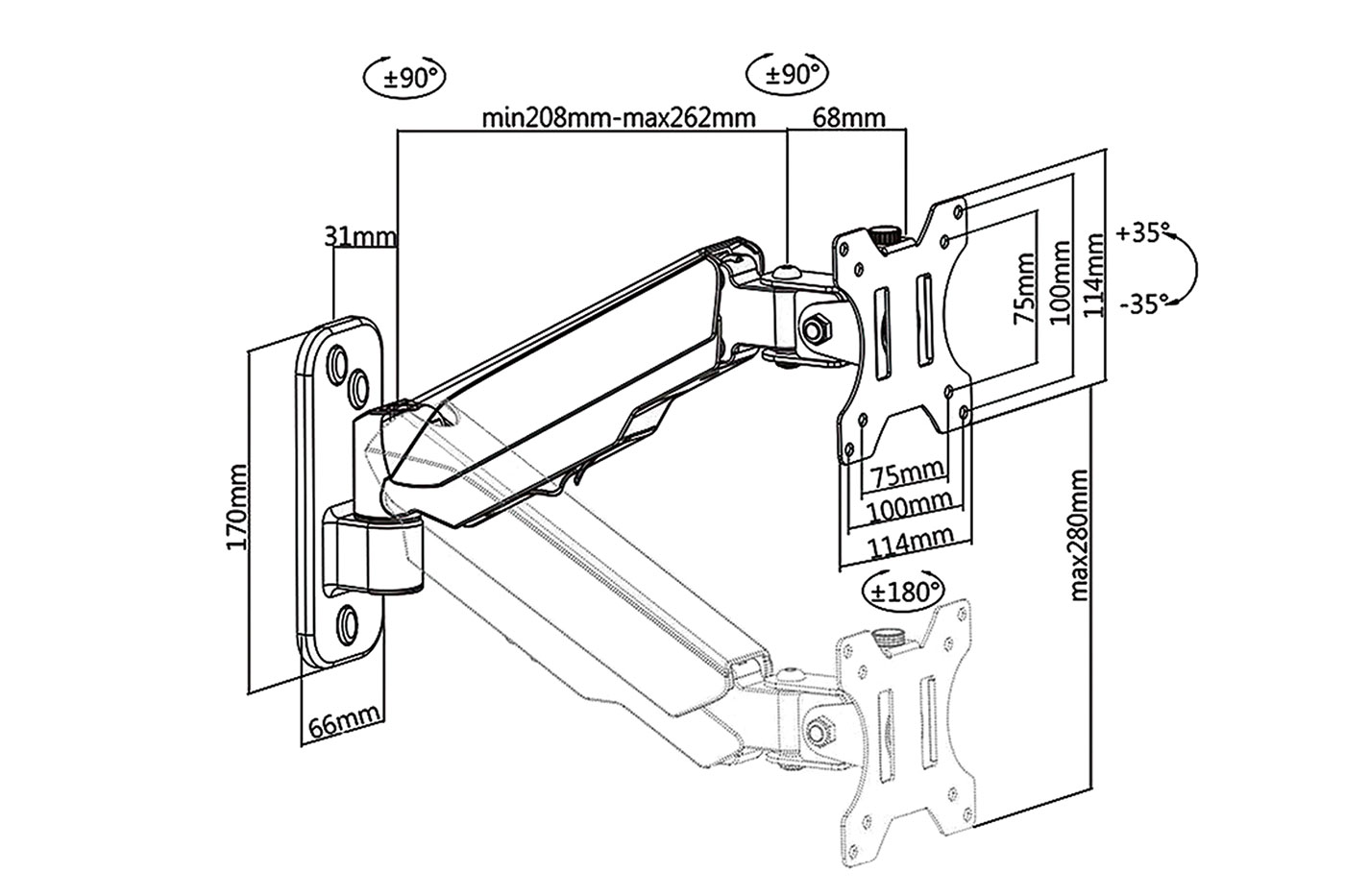 ±90°

±90°

min208mm-max262mm

68mm

31mm

+35°

-35°

75mm

100mm

114mm

170mm

75mm

100mm

114mm

±180°

max280mm

66mm