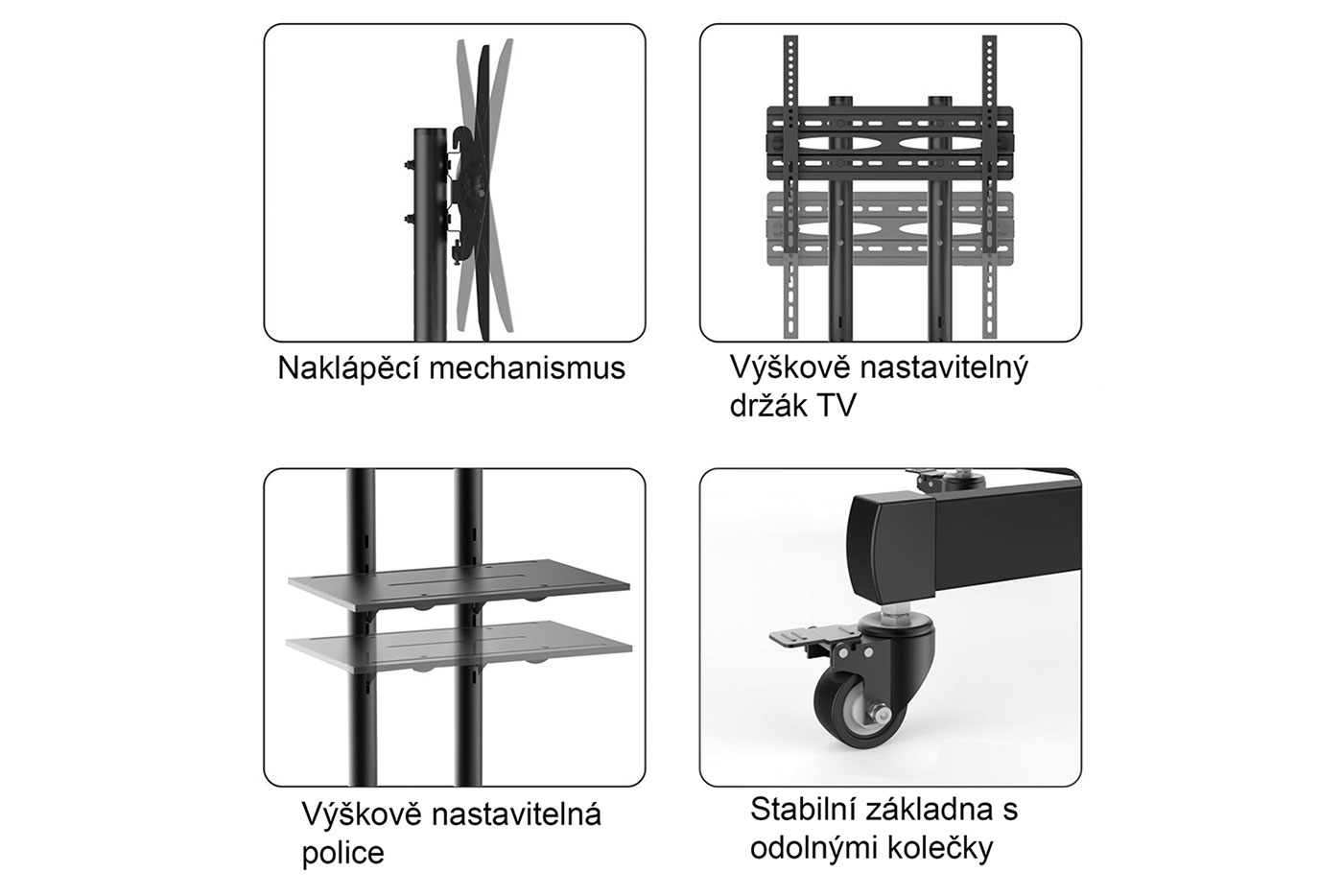 Naklápěcí mechanismus

Výškově nastavitelný držák TV

Výškově nastavitelná police

Stabilní základna s odolnými kolečky