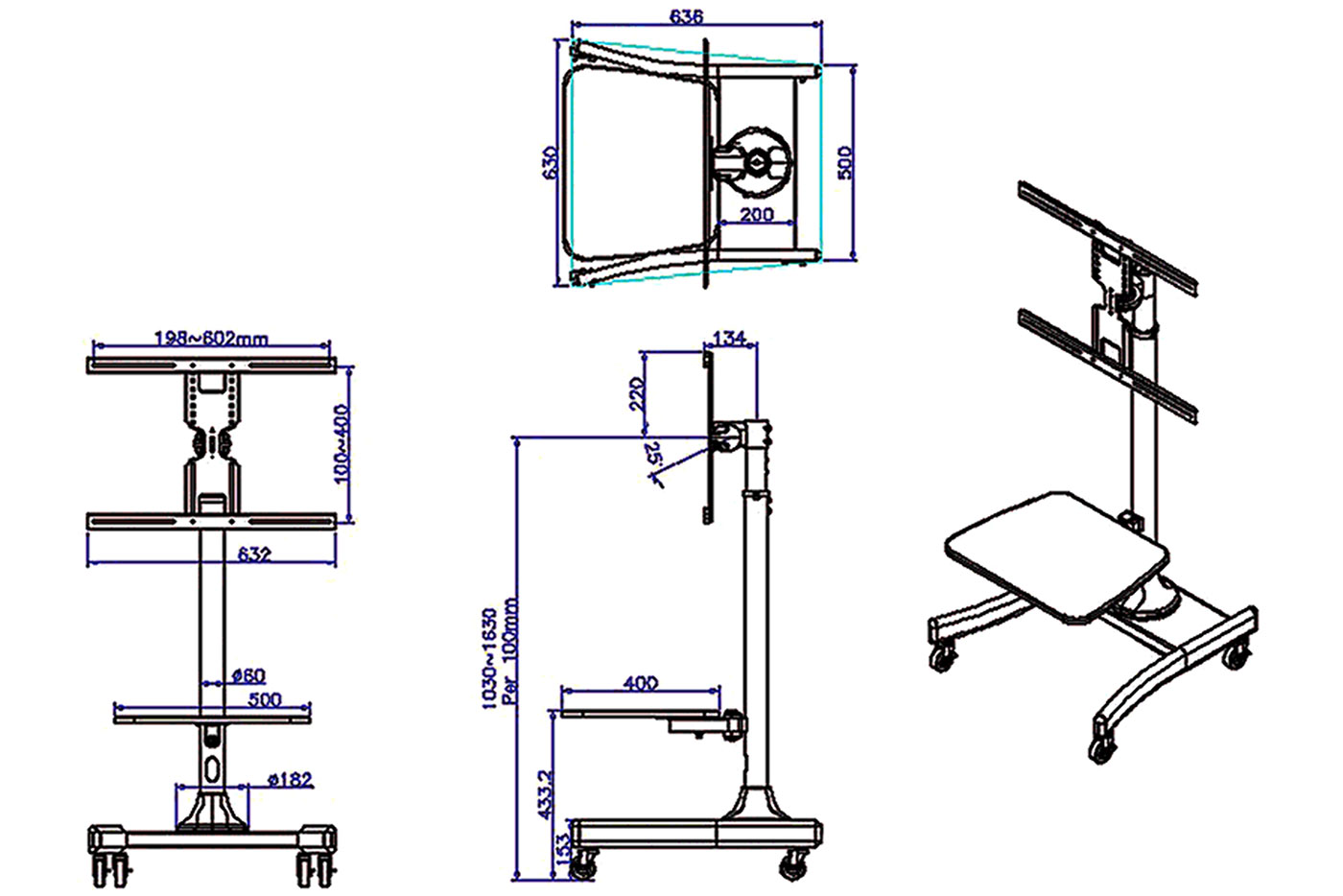 636

630

500

200

198~602mm

100~400

632

ø60

500

ø182

134

220

25°

1030~1630
Per 100mm

400

433.2

153