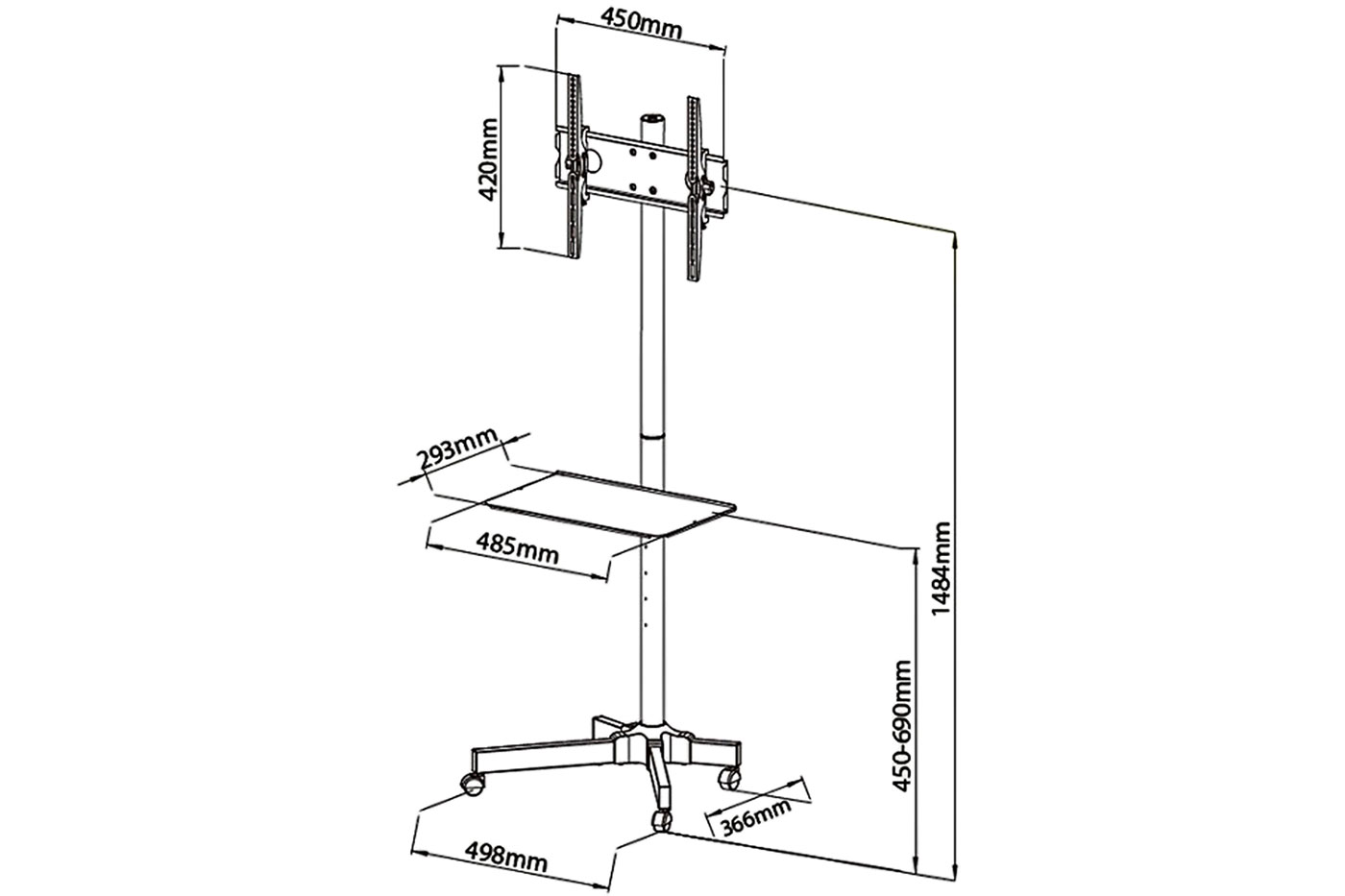 450mm
420mm
293mm
485mm
1484mm
450-690mm
366mm
498mm