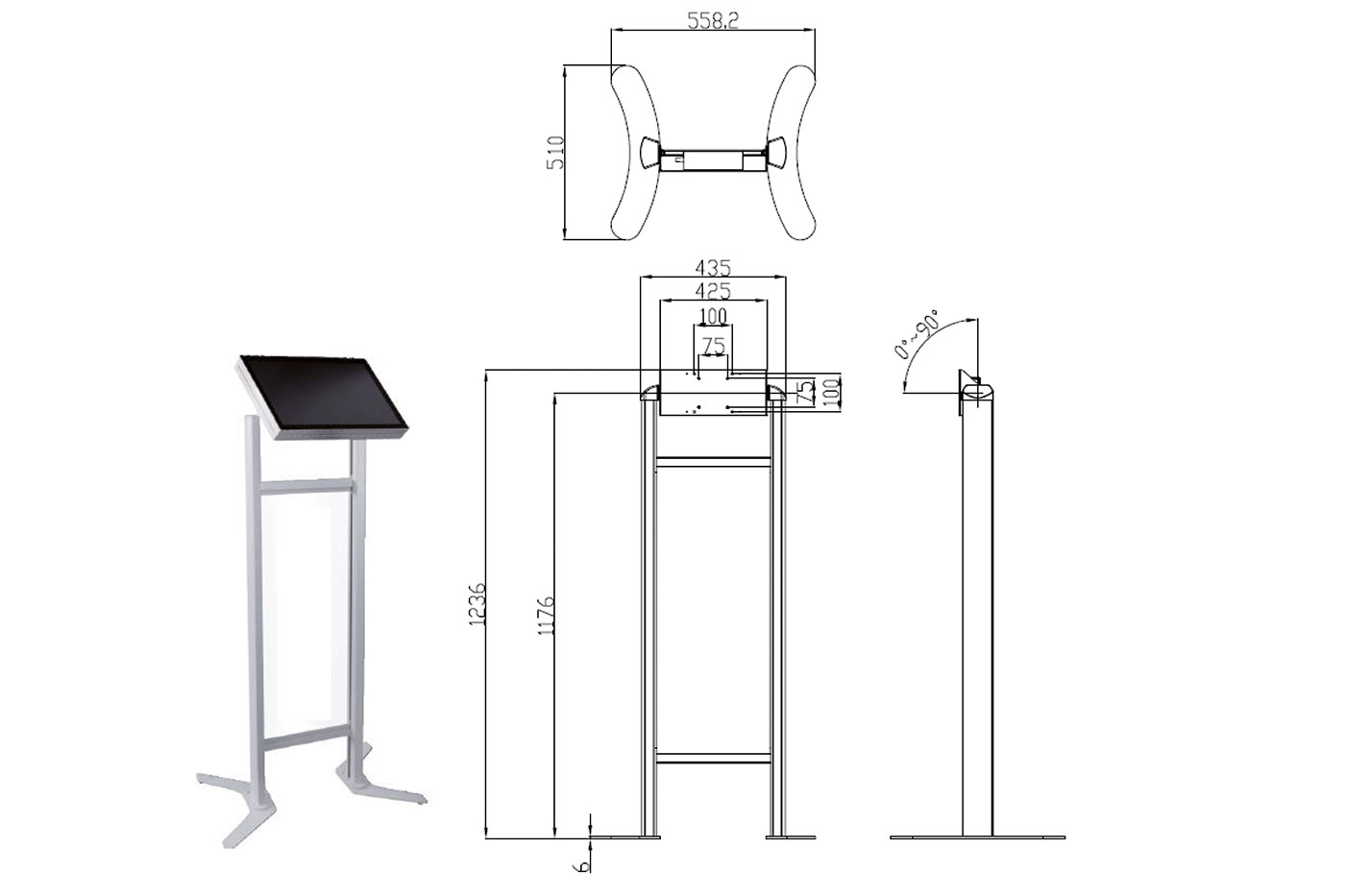 558.2

510

435

425

100

75

75

100

0°~90°

1236

1176

6