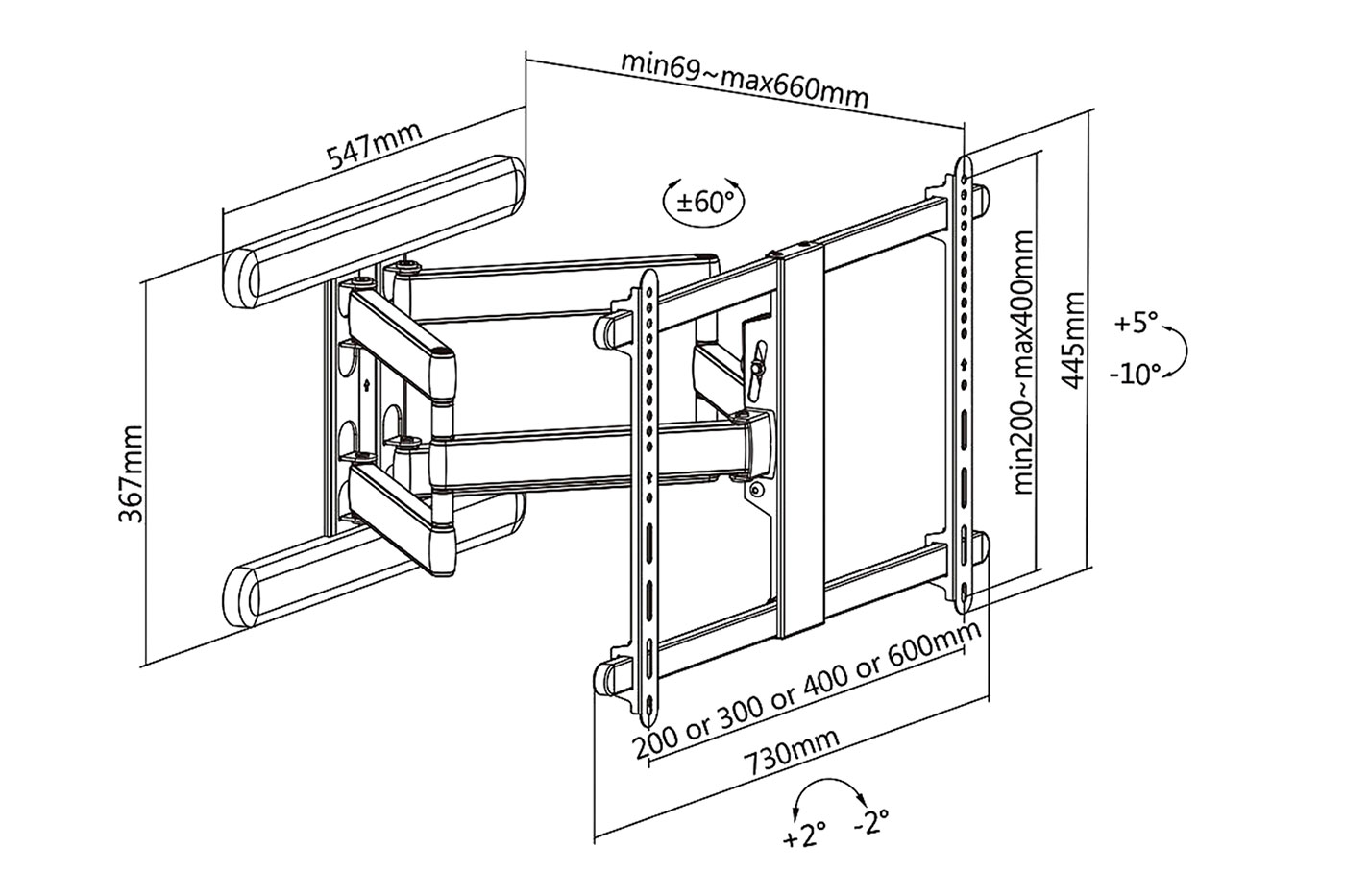 min69~max660mm

547mm

±60°

367mm

min200~max400mm

445mm

+5°

-10°

200 or 300 or 400 or 600mm

730mm

+2°

-2°