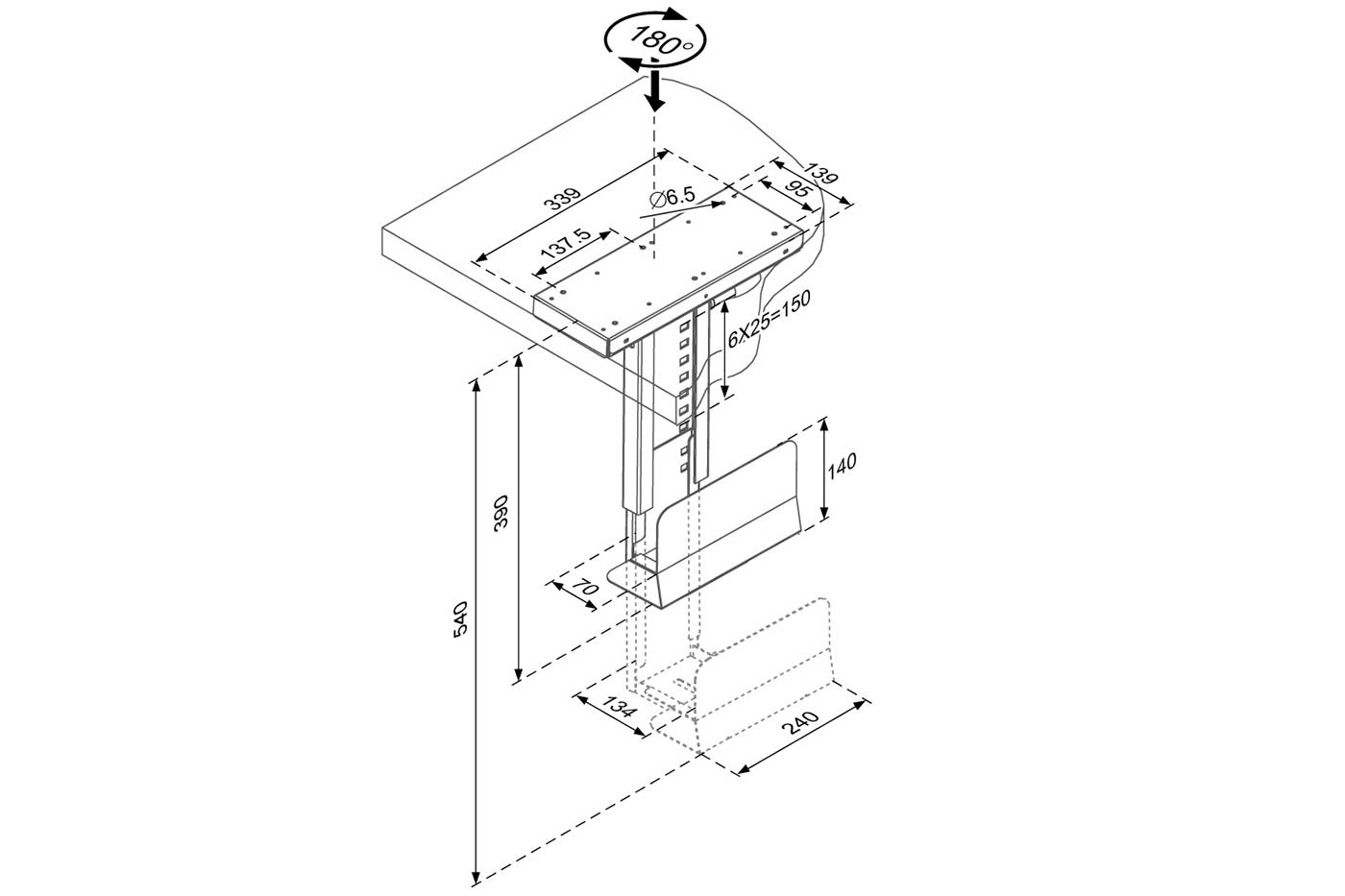 180°
339
Ø6.5
139
95
137.5
6X25=150
140
390
540
70
134
240