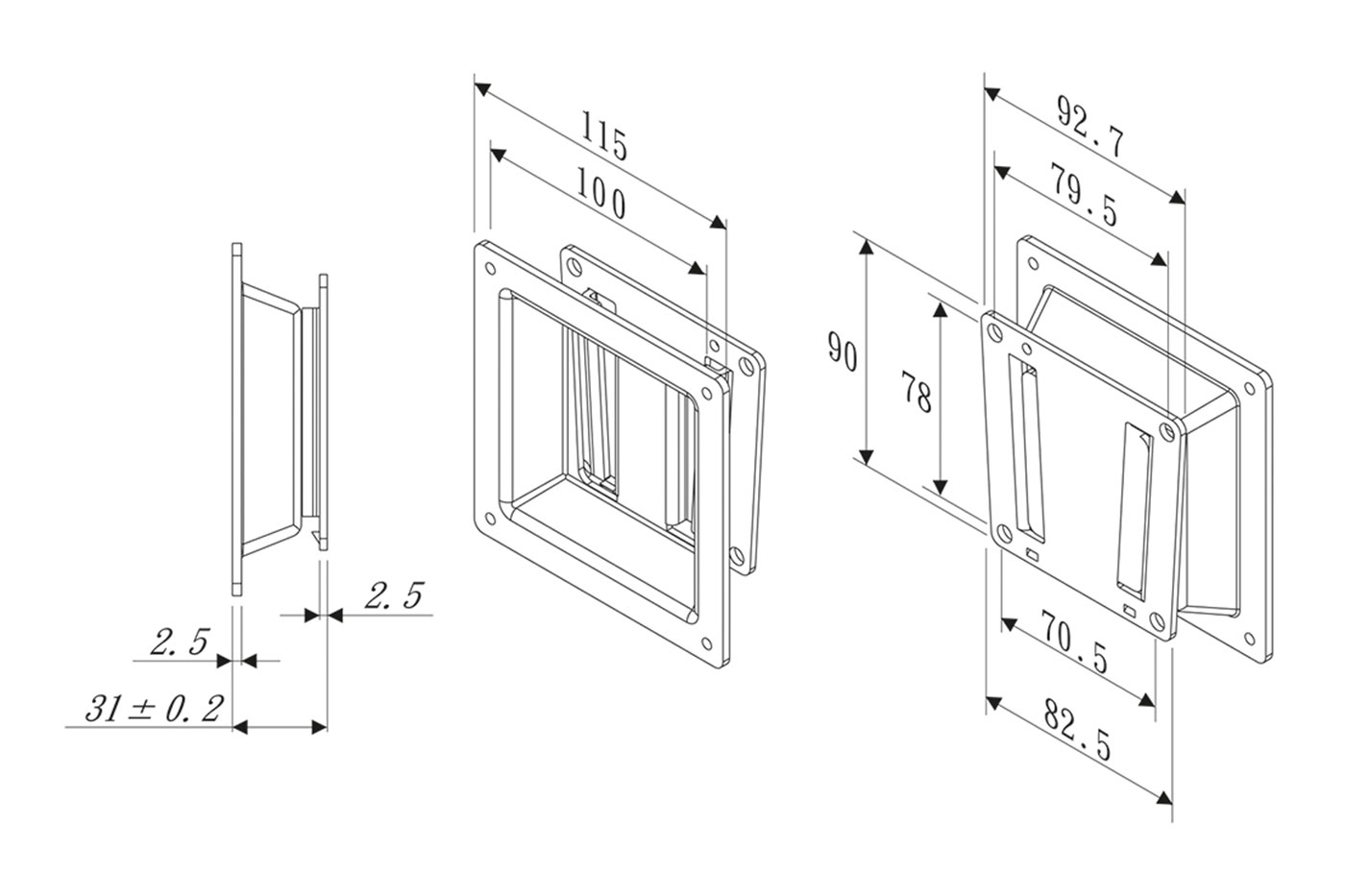 2.5

2.5

$31 \pm 0.2$

115

100

92.7

79.5

90

78

70.5

82.5