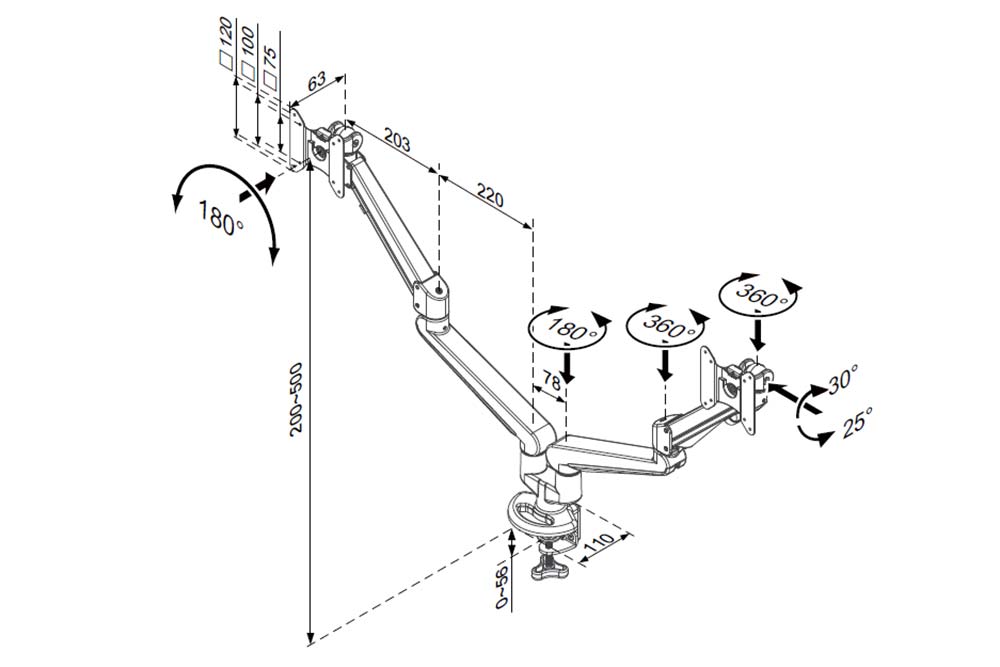 □120
□100
□75
63
203
220
180°
200~500
180°
360°
360°
78
30°
25°
110
0~56