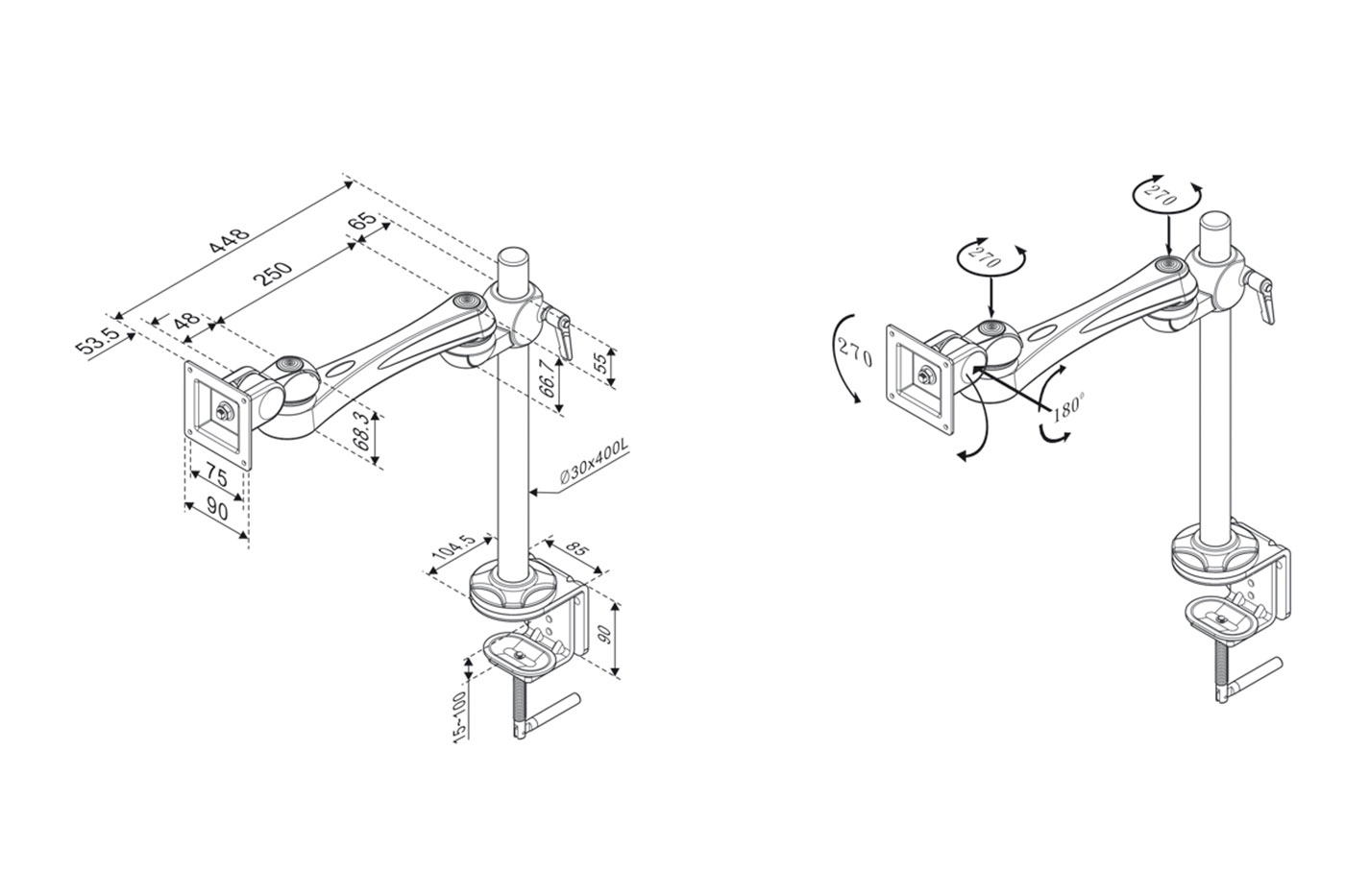 448
65
250
48
53.5
55
66.7
68.3
75
90
Ø30x400L
104.5
85
90
15~100

270
270
270
180°