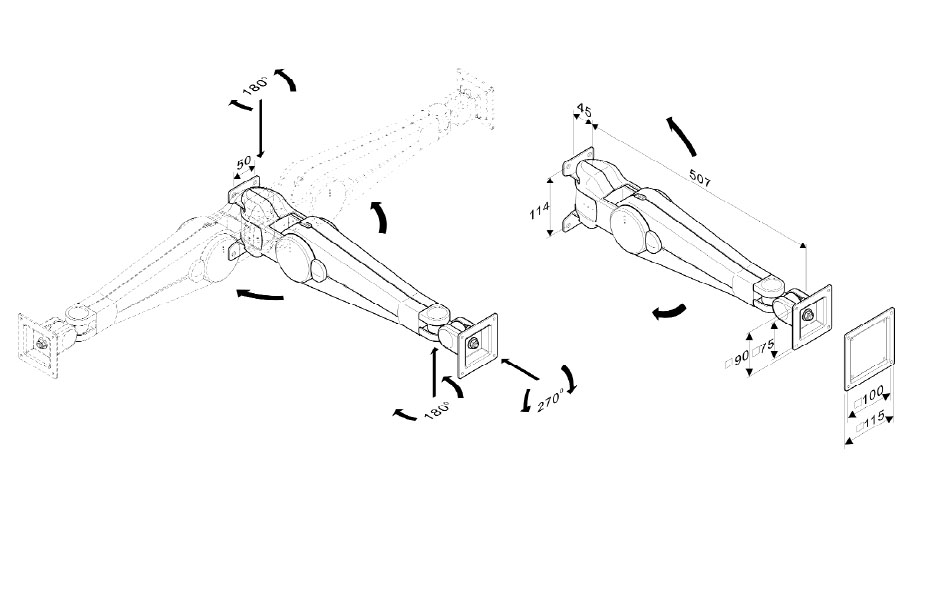 180°
50
180°
270°
45
507
114
□90
□75
□100
□115