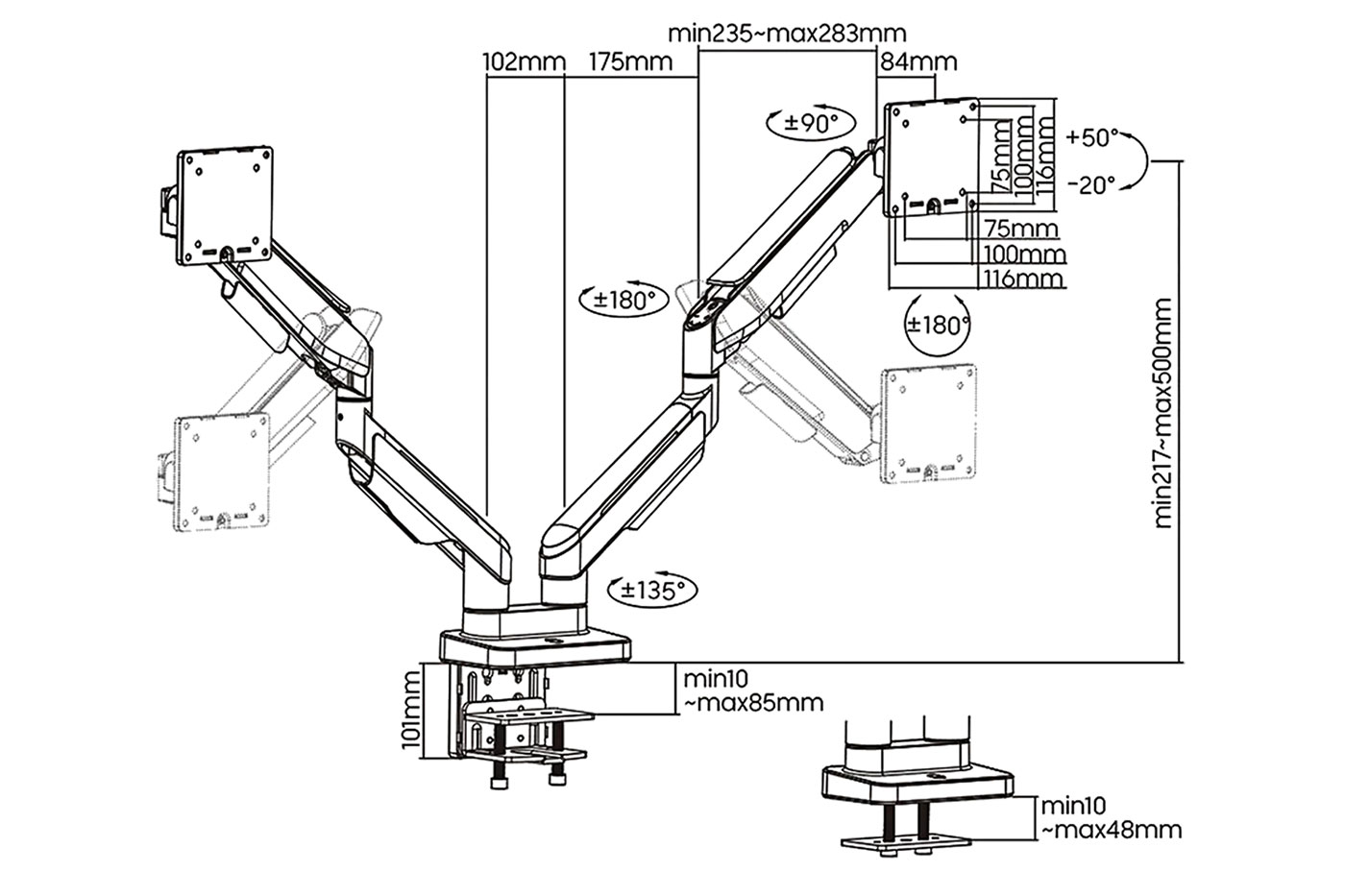 min235~max283mm
102mm
175mm
84mm
±90°
75mm
100mm
116mm
+50°
-20°
75mm
100mm
116mm
±180°
±180°
min217~max500mm
±135°
101mm
min10
~max85mm
min10
~max48mm