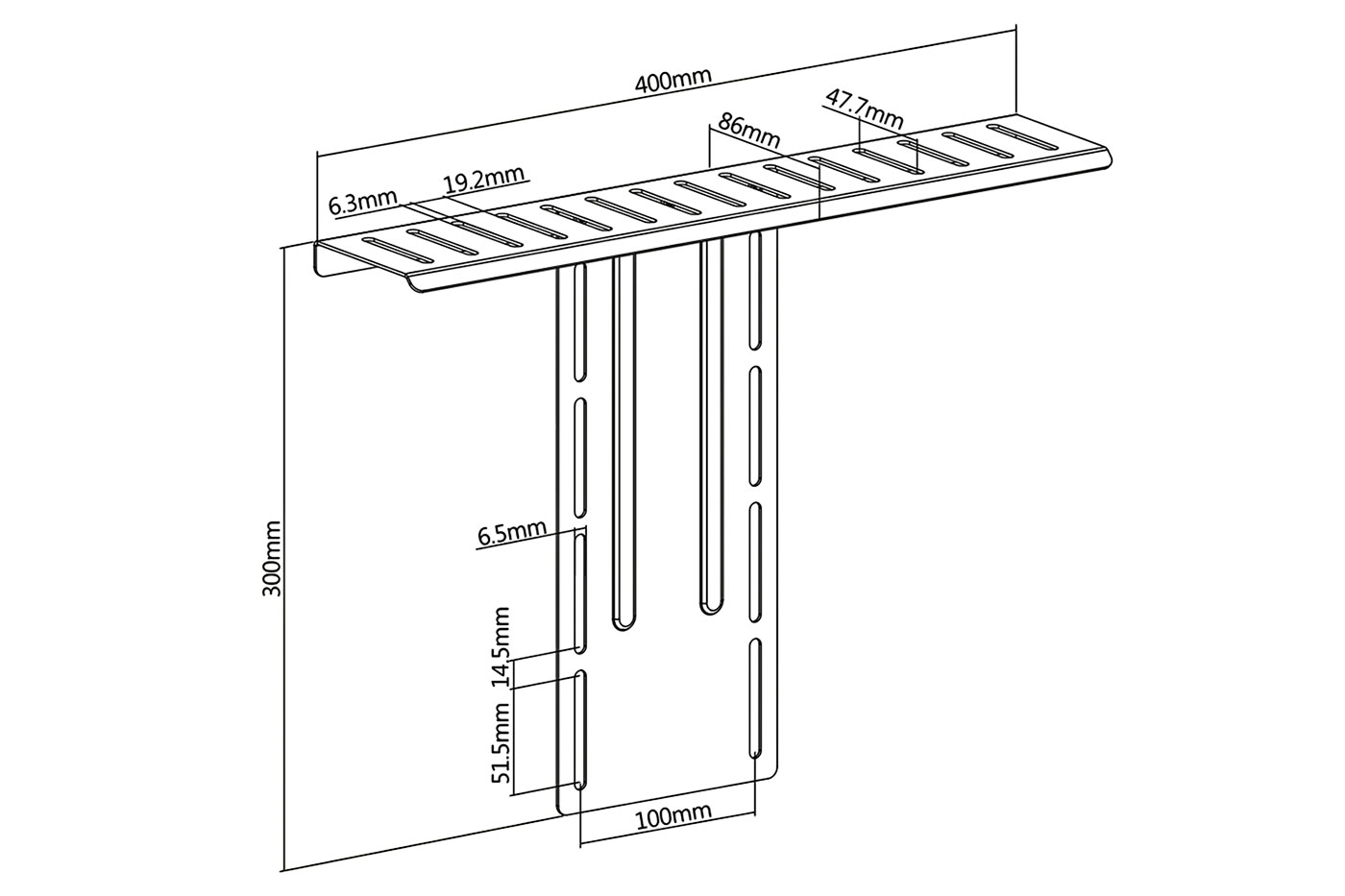 400mm
47.7mm
86mm
19.2mm
6.3mm
300mm
6.5mm
14.5mm
51.5mm
100mm