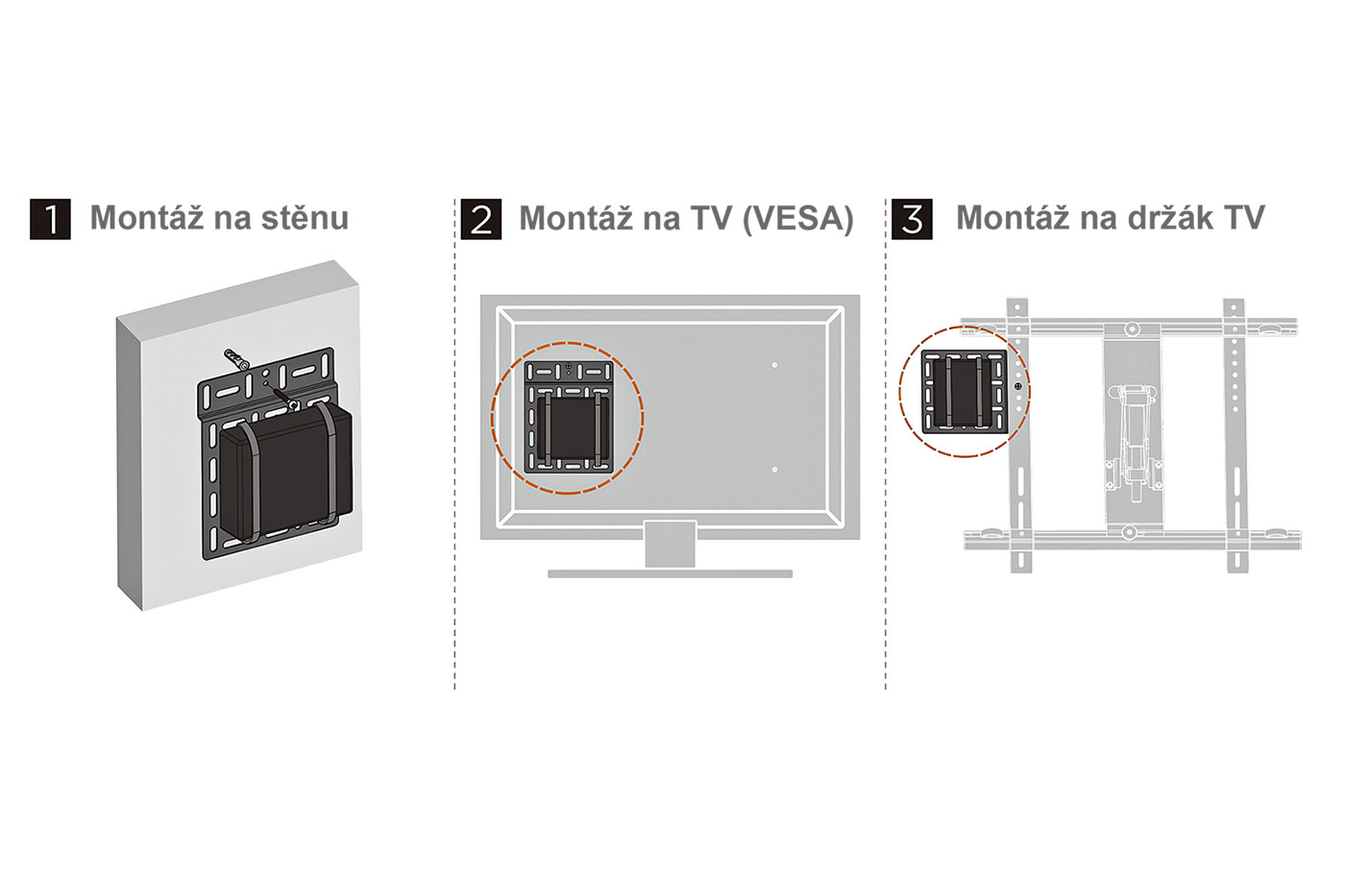 1 Montáž na stěnu

2 Montáž na TV (VESA)

3 Montáž na držák TV