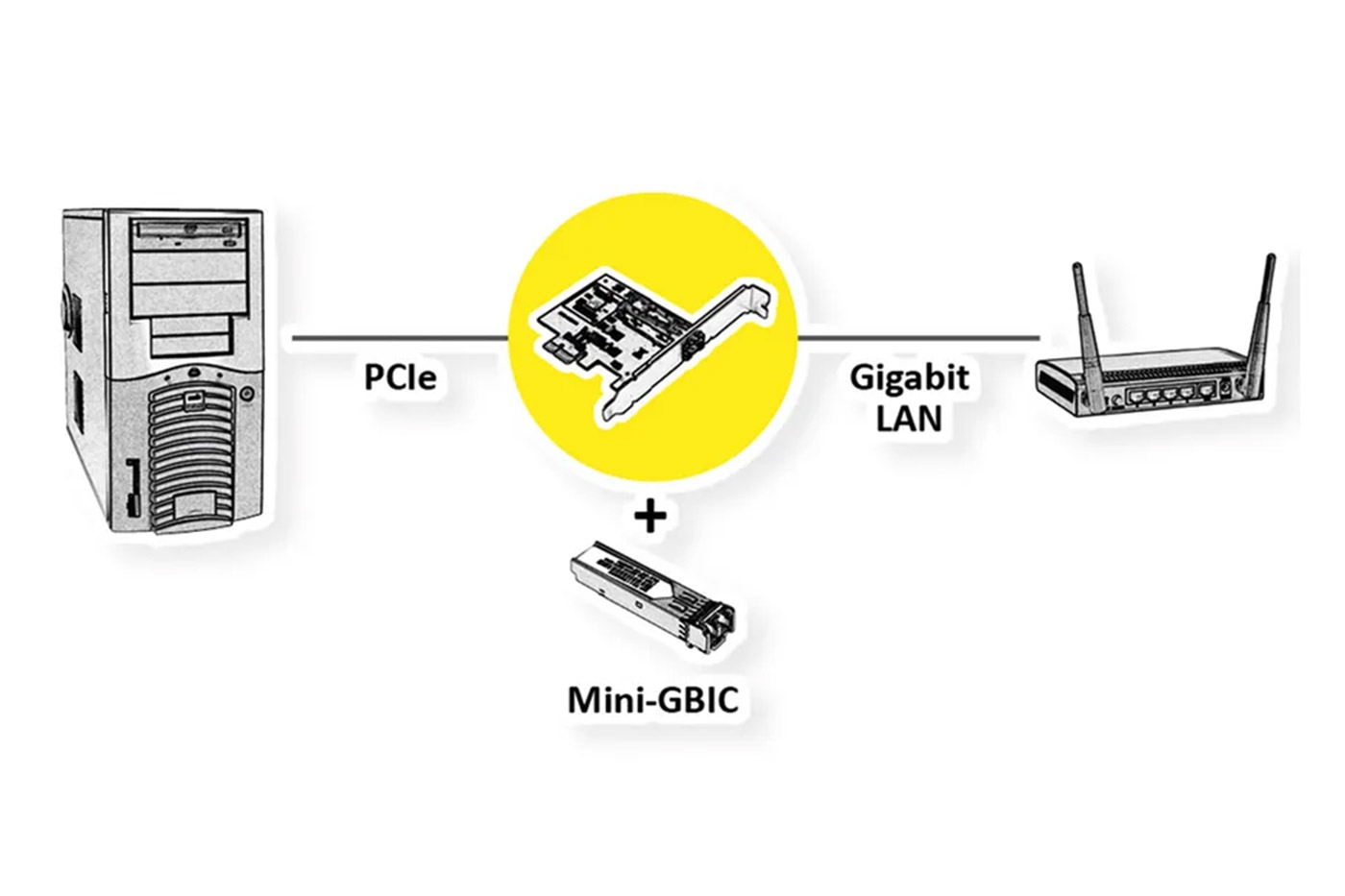 PCIe

Gigabit LAN

+

Mini-GBIC