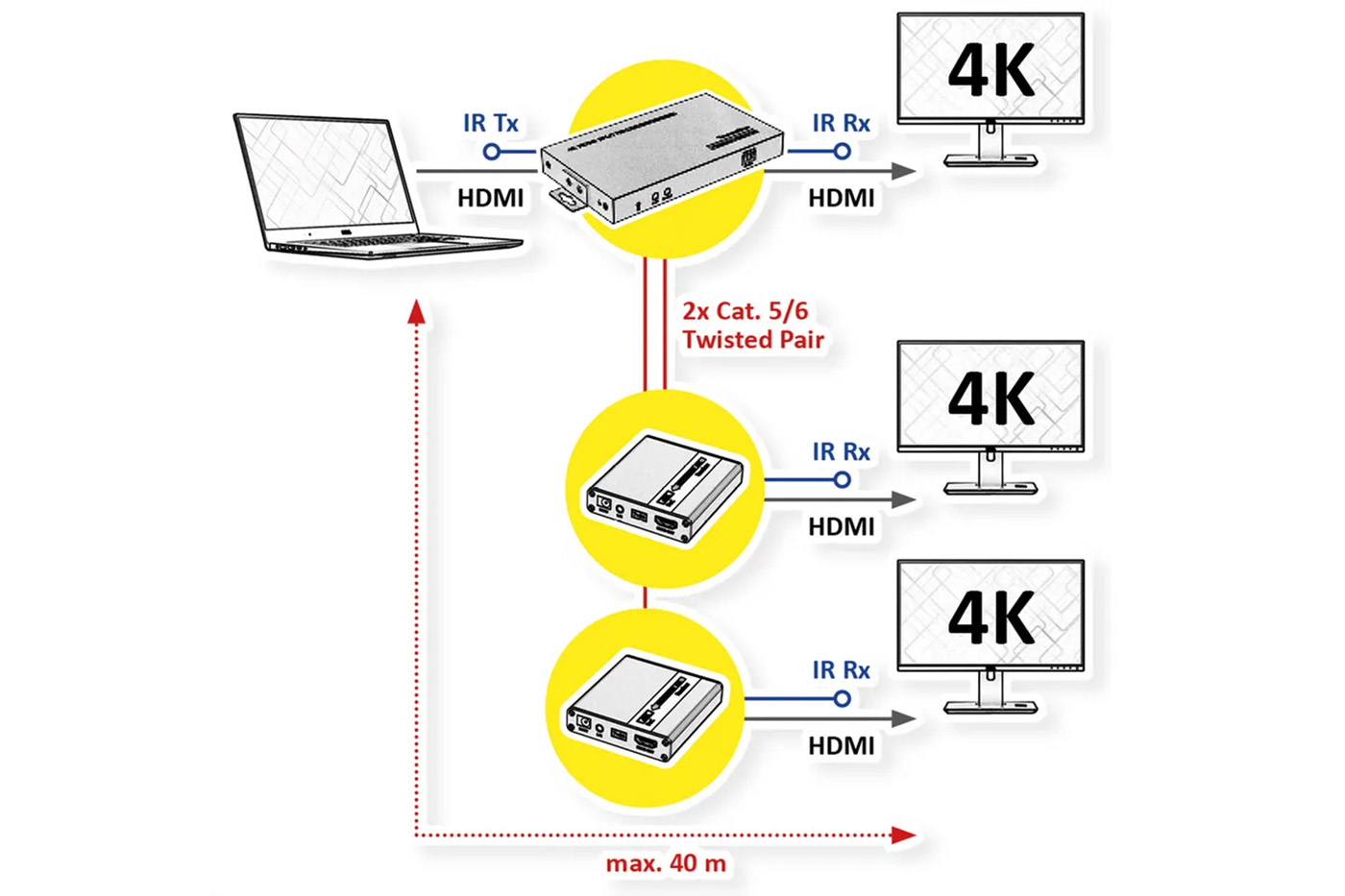 IR Tx
HDMI
IR Rx
HDMI
4K

2x Cat. 5/6
Twisted Pair

IR Rx
HDMI
4K

IR Rx
HDMI
4K

max. 40 m