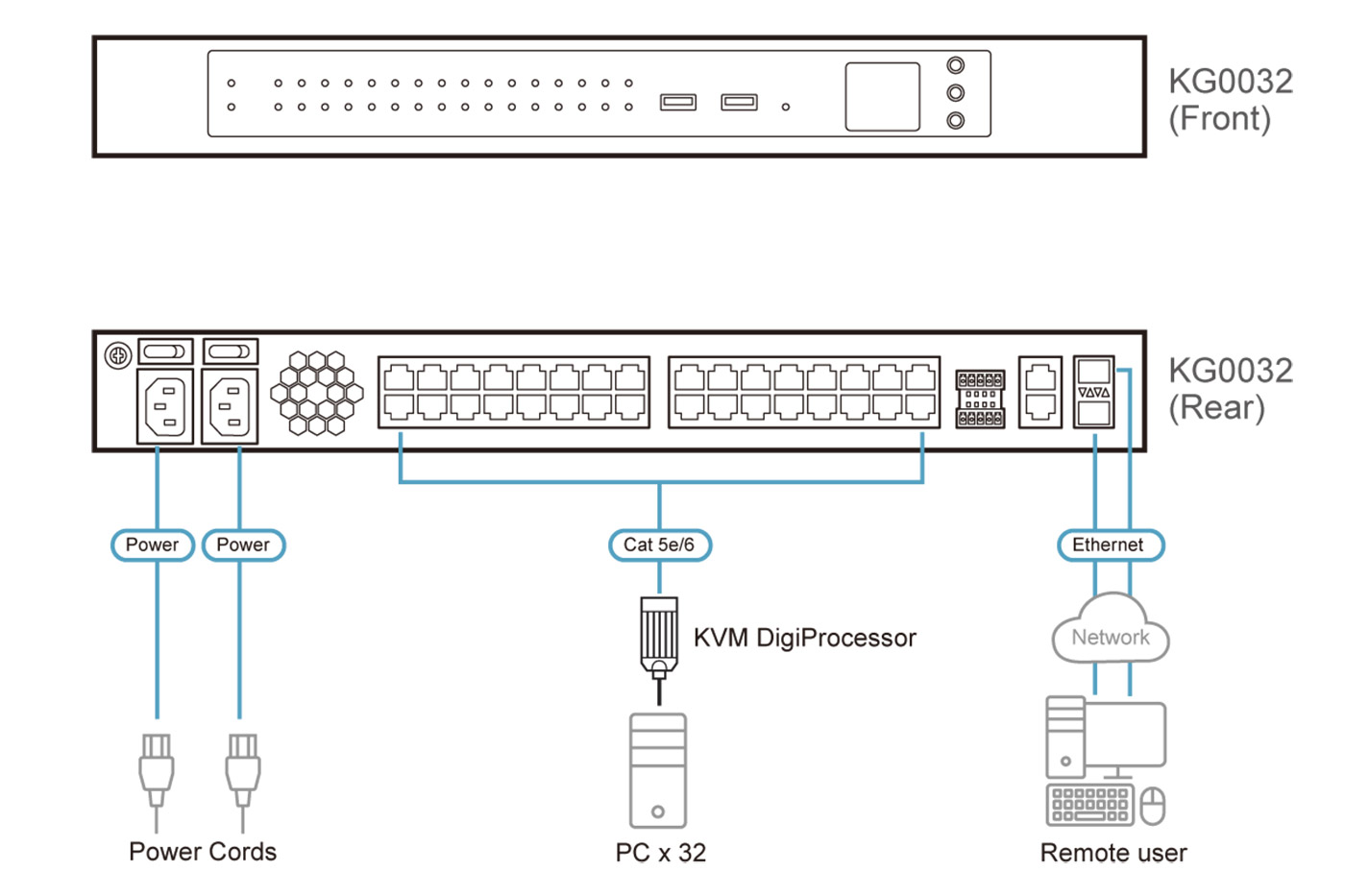 KG0032
(Front)

KG0032
(Rear)

Power

Power

Cat 5e/6

Ethernet

KVM DigiProcessor

Network

Power Cords

PC x 32

Remote user