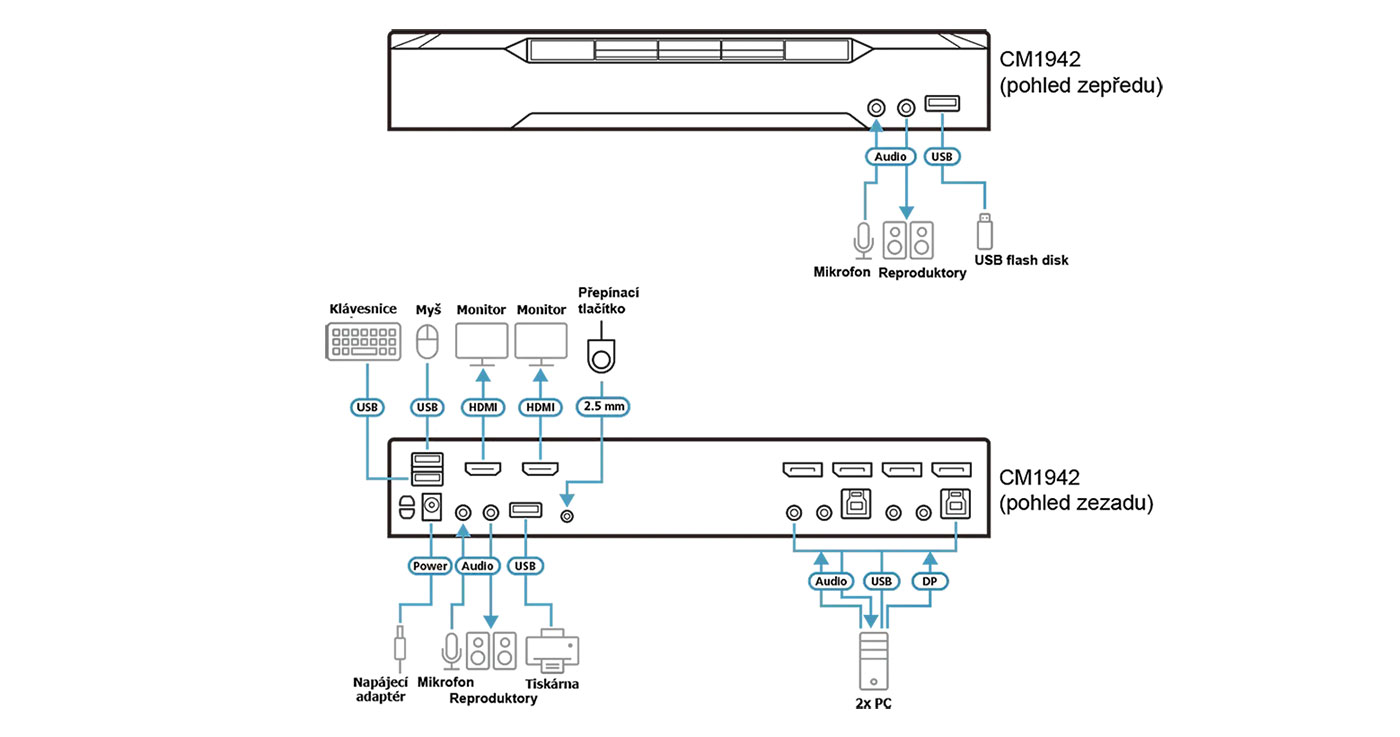 CM1942
(pohled zepředu)

Audio
USB

Mikrofon
Reproduktory
USB flash disk

Klávesnice
Myš
Monitor
Monitor
Přepínací tlačítko

USB
USB
HDMI
HDMI
2.5 mm

CM1942
(pohled zezadu)

Power
Audio
USB

Audio
USB
DP

Napájecí adaptér
Mikrofon
Reproduktory
Tiskárna

2x PC