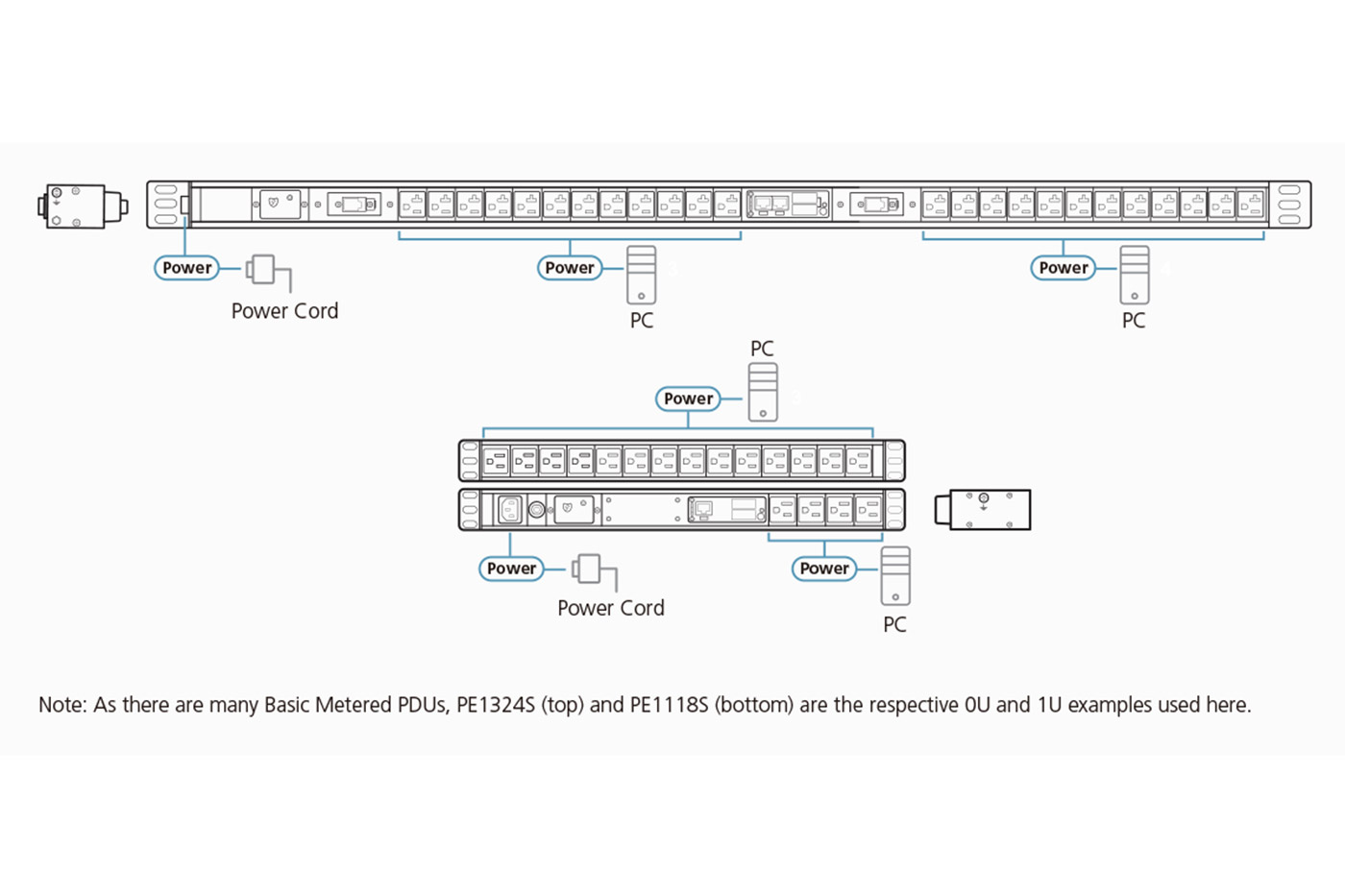 Power

Power Cord

Power

PC

Power

PC

PC

Power

Power

Power Cord

Power

PC

Note: As there are many Basic Metered PDUs, PE1324S (top) and PE1118S (bottom) are the respective 0U and 1U examples used here.