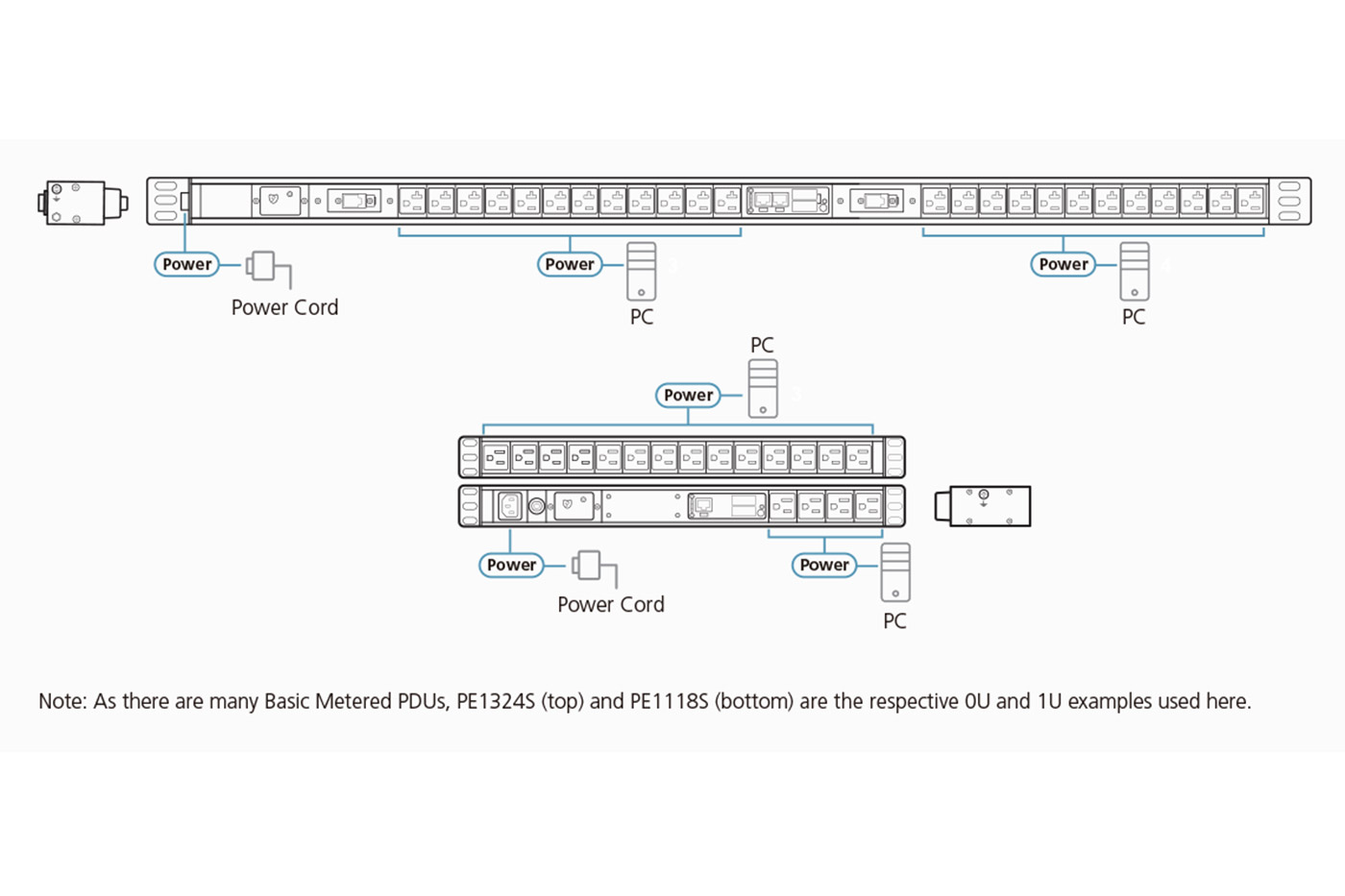 Power

Power Cord

Power

PC

Power

PC

PC

Power

Power

Power Cord

Power

PC

Note: As there are many Basic Metered PDUs, PE1324S (top) and PE1118S (bottom) are the respective 0U and 1U examples used here.