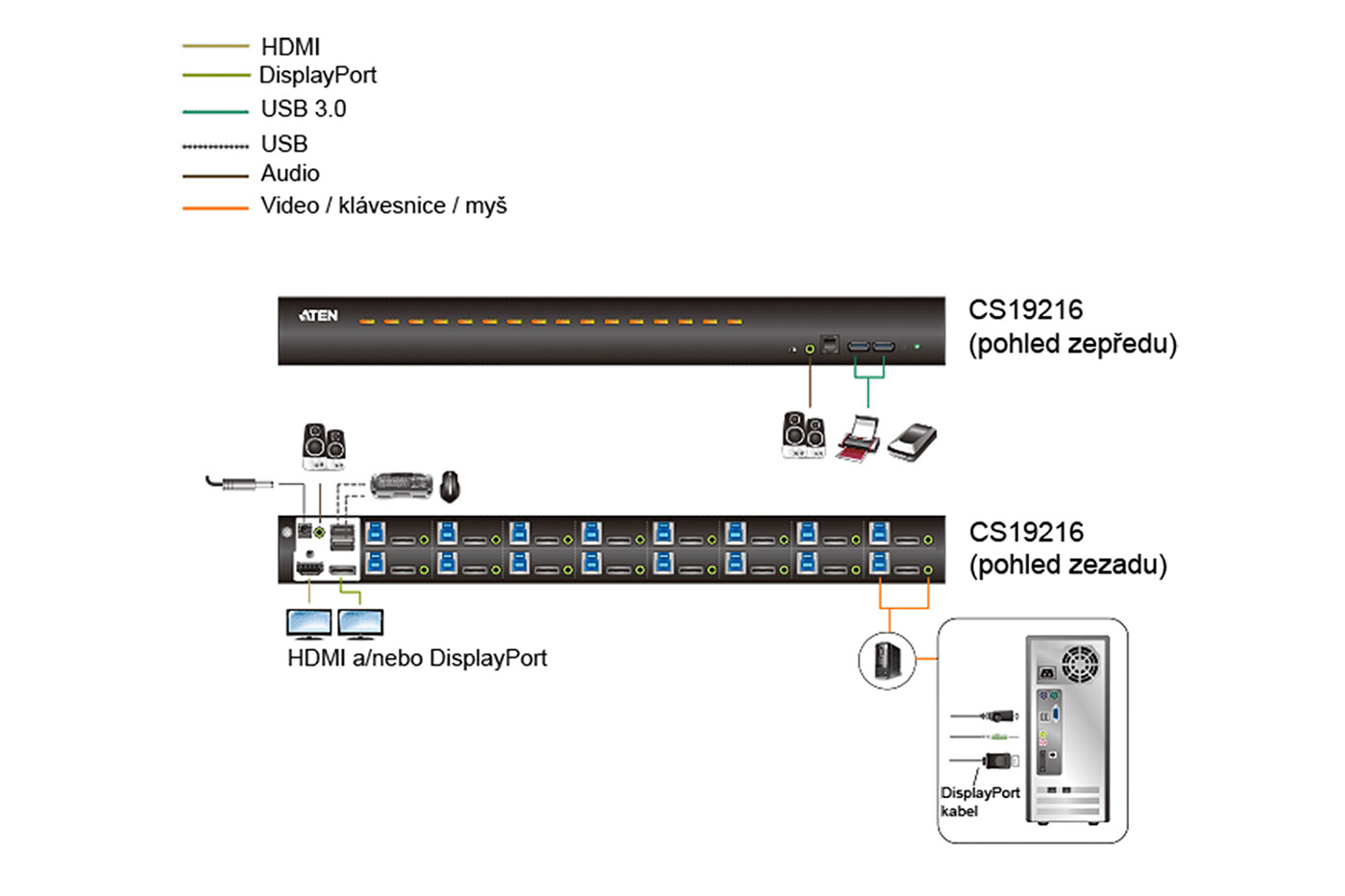 HDMI
DisplayPort
USB 3.0
USB
Audio
Video / klávesnice / myš

ATEN

CS19216
(pohled zepředu)

CS19216
(pohled zezadu)

HDMI a/nebo DisplayPort

DisplayPort kabel