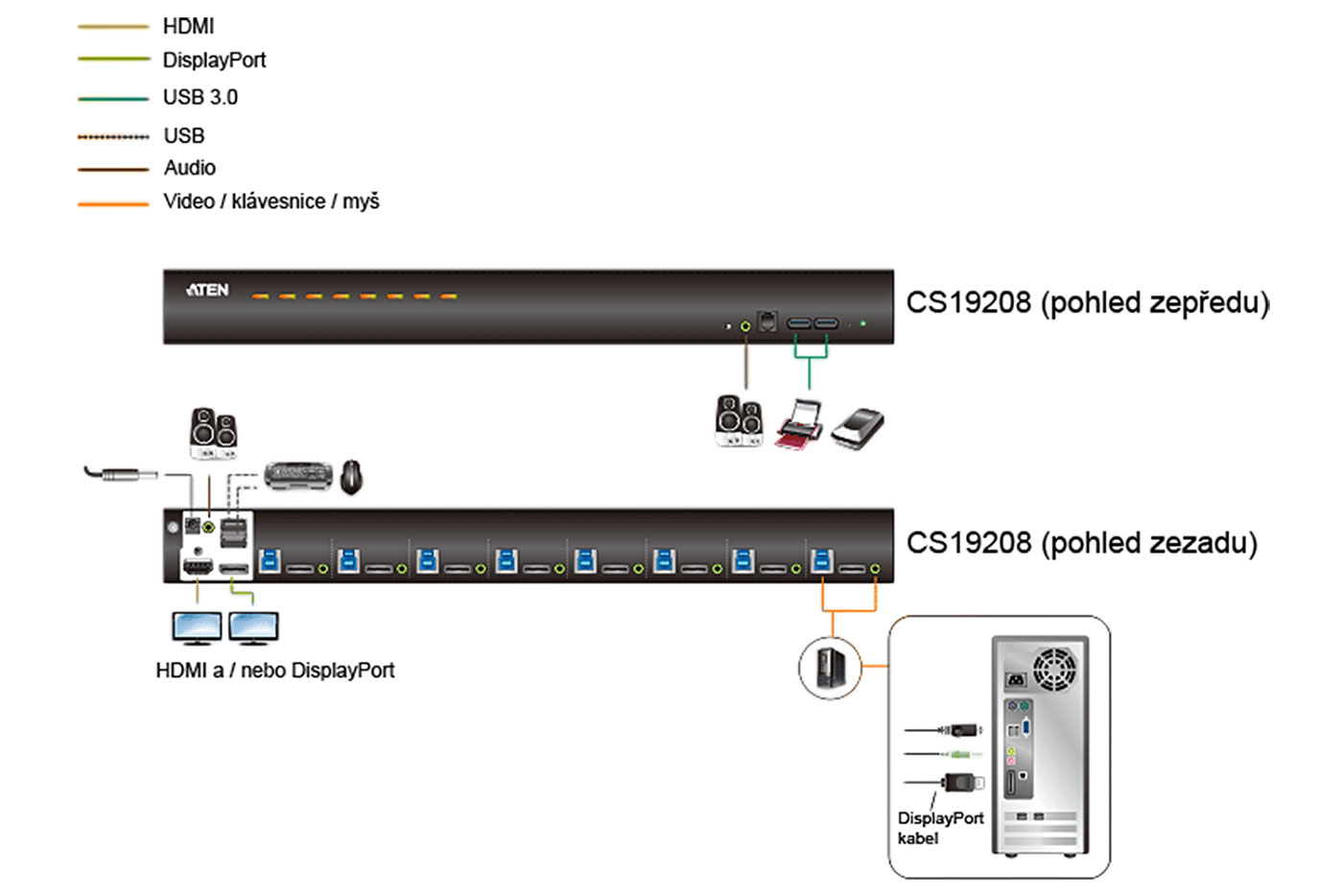 HDMI
DisplayPort
USB 3.0
USB
Audio
Video / klávesnice / myš

ATEN

CS19208 (pohled zepředu)

CS19208 (pohled zezadu)

HDMI a / nebo DisplayPort

DisplayPort kabel