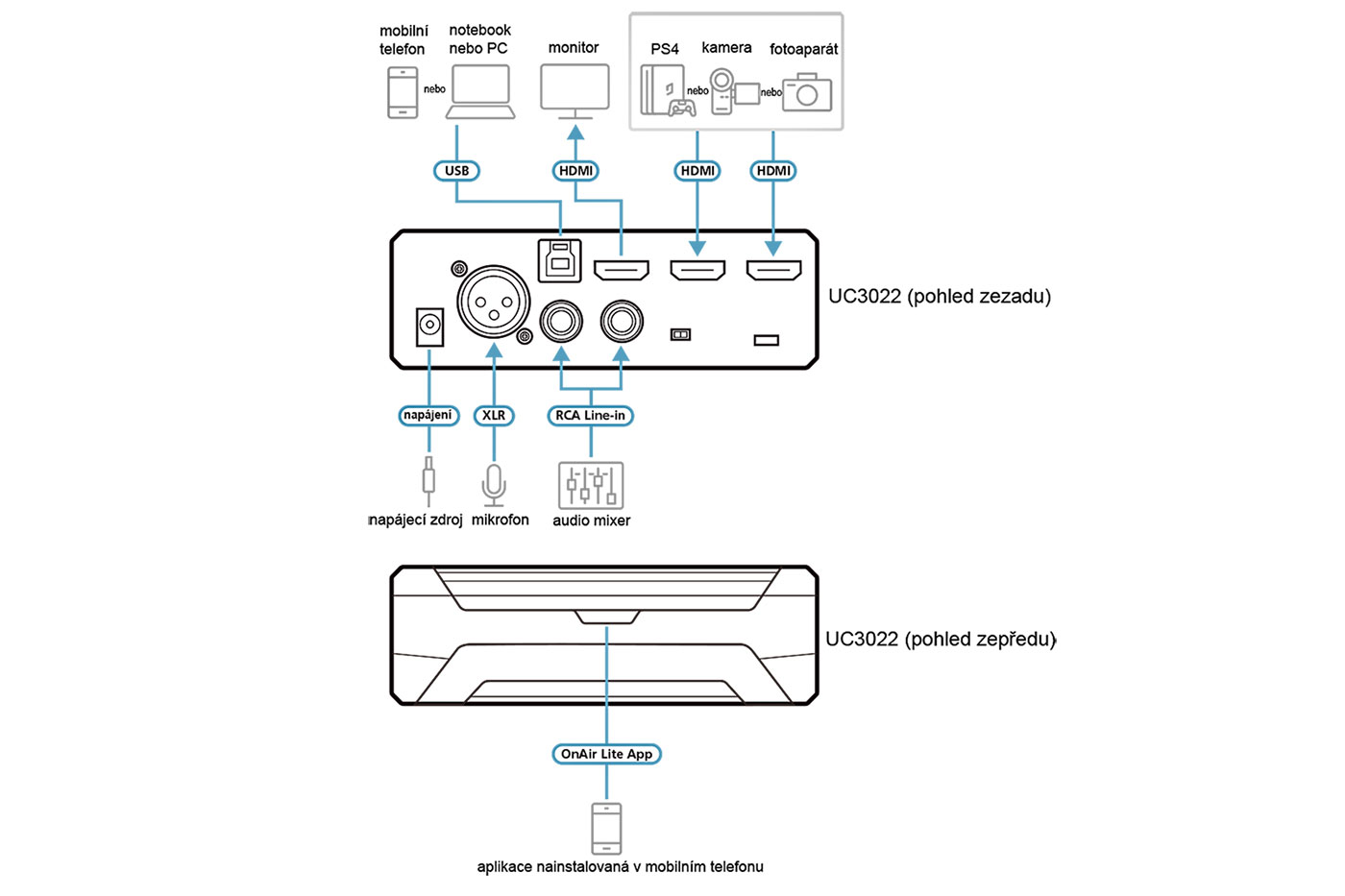 mobilní telefon

nebo

notebook nebo PC

monitor

PS4

nebo

kamera

nebo

fotoaparát

USB

HDMI

HDMI

HDMI

UC3022 (pohled zezadu)

napájení

XLR

RCA Line-in

napájecí zdroj

mikrofon

audio mixer

UC3022 (pohled zepředu)

OnAir Lite App

aplikace nainstalovaná v mobilním telefonu