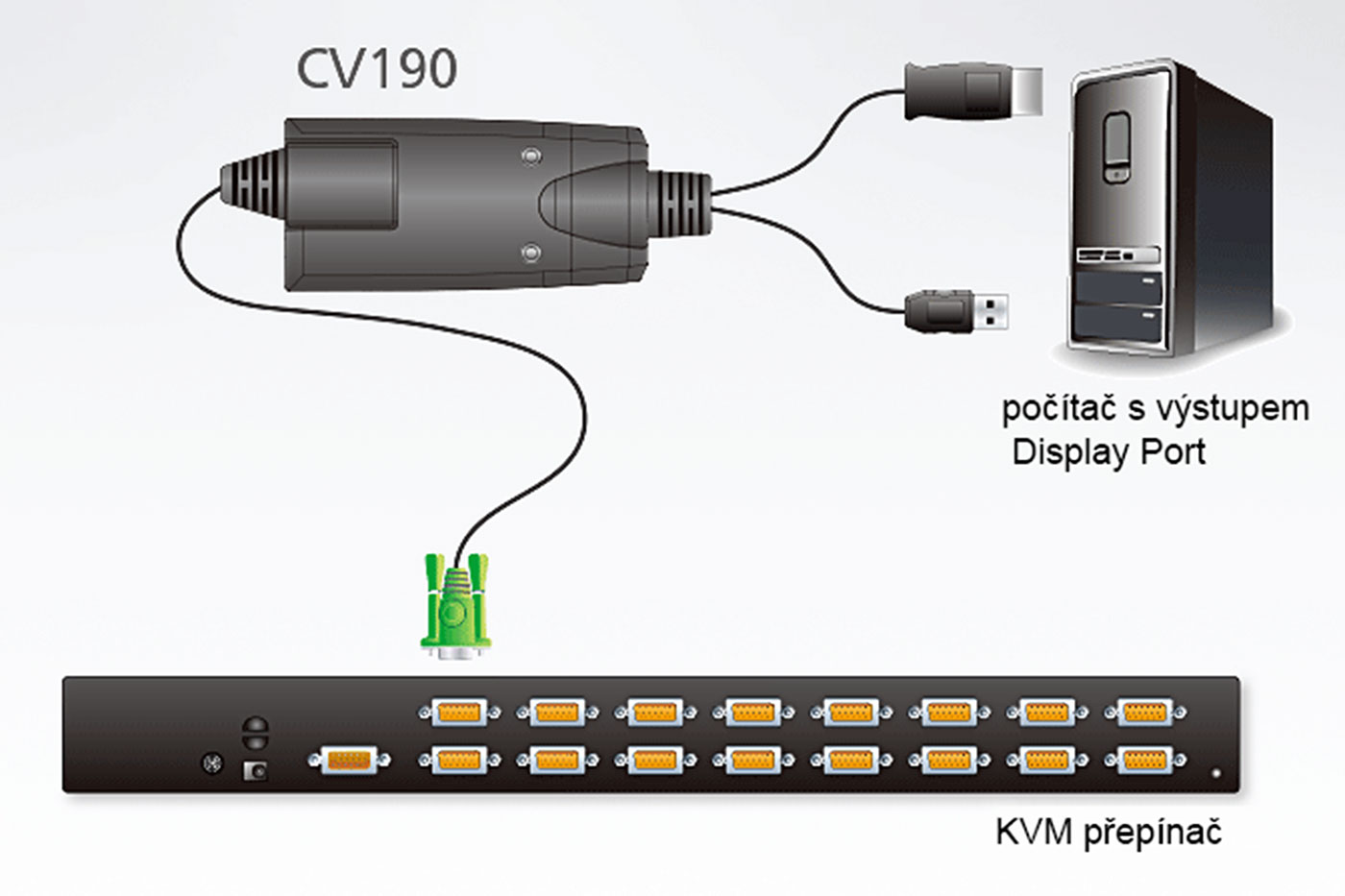 CV190

počítač s výstupem Display Port

KVM přepínač