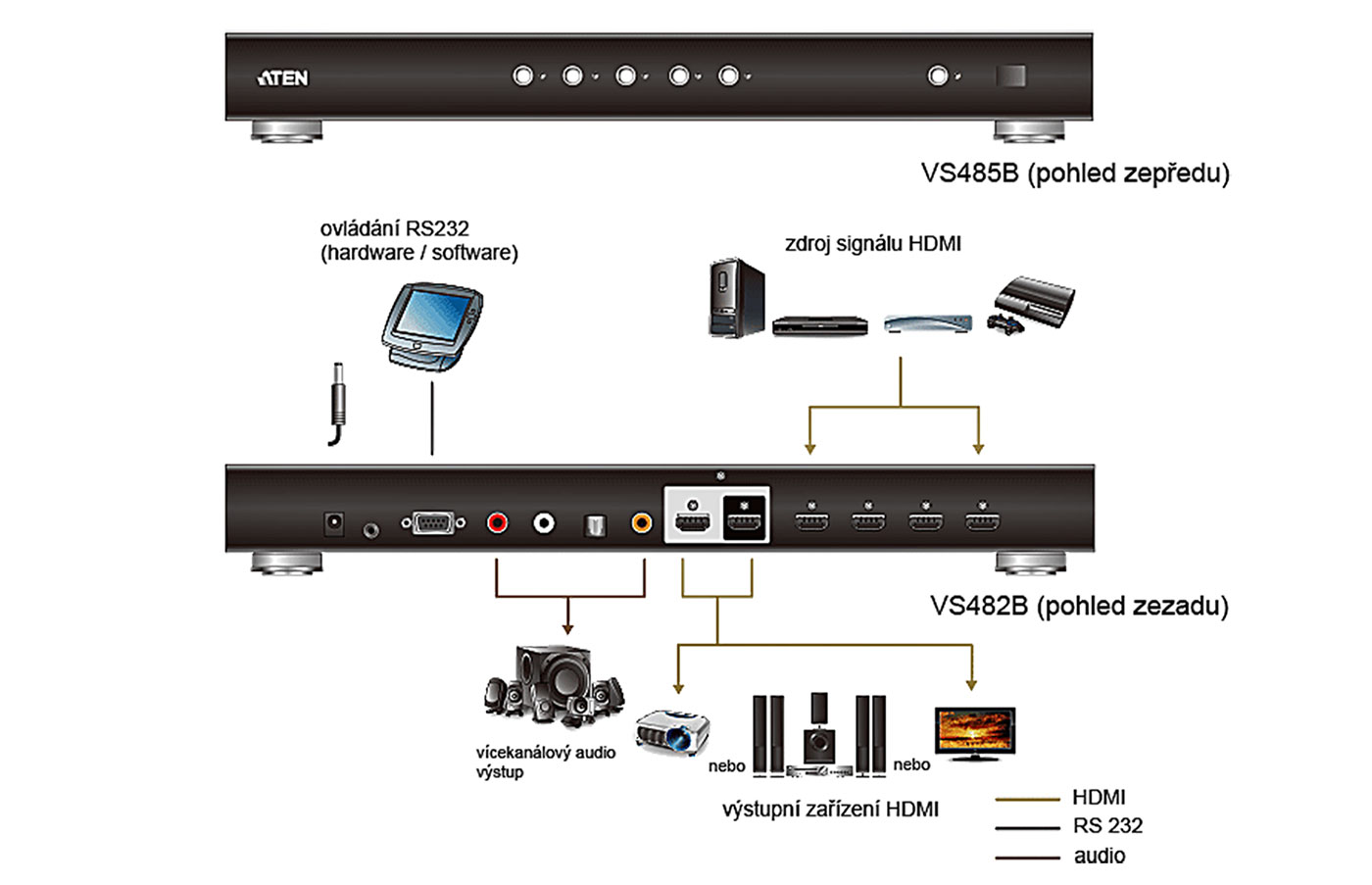 ATEN

VS485B (pohled zepředu)

ovládání RS232
(hardware / software)

zdroj signálu HDMI

VS482B (pohled zezadu)

vícekanálový audio výstup

nebo

nebo

výstupní zařízení HDMI

HDMI
RS 232
audio