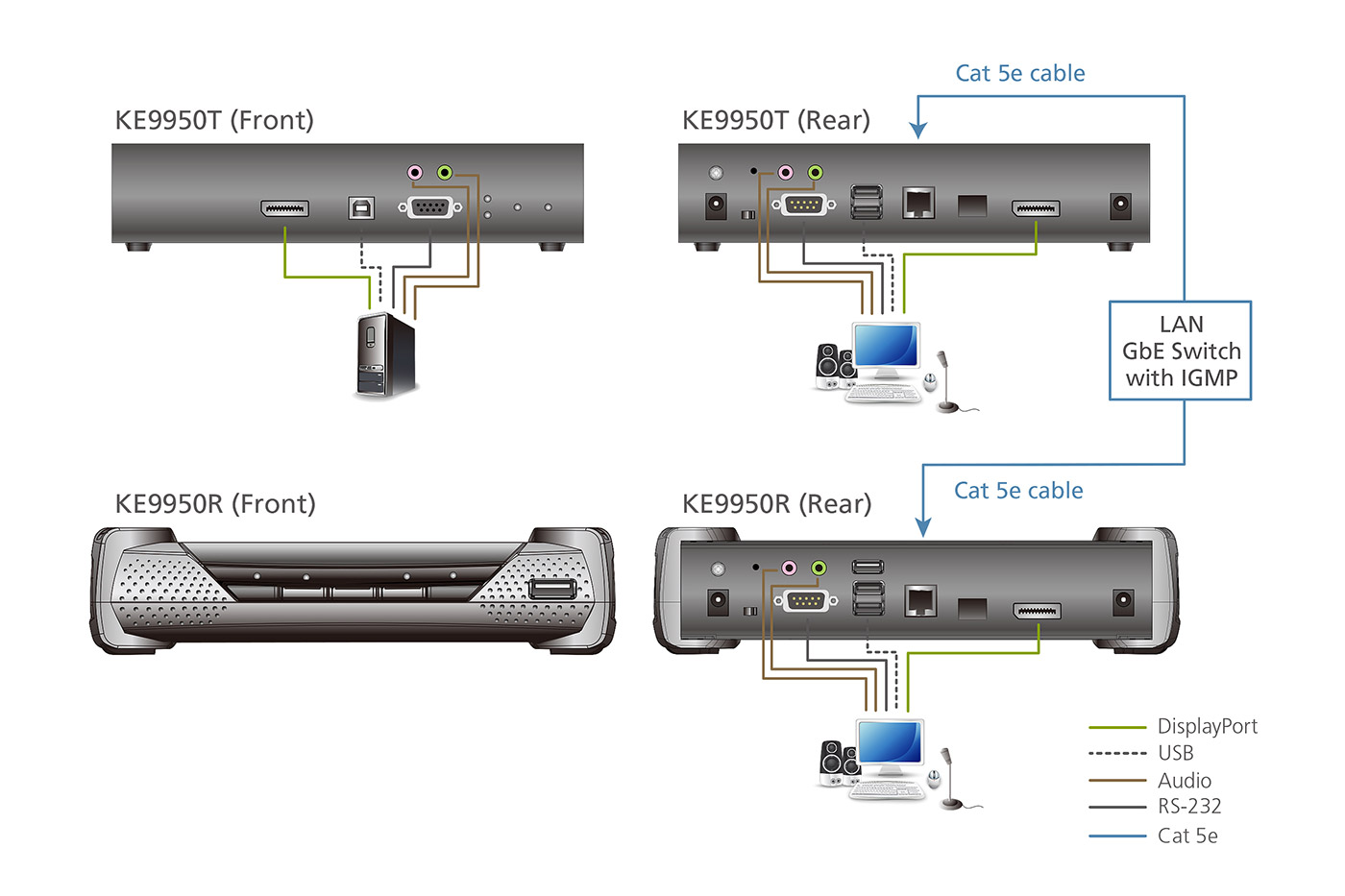 KE9950T (Front)

KE9950T (Rear)

Cat 5e cable

LAN GbE Switch with IGMP

KE9950R (Front)

KE9950R (Rear)

Cat 5e cable

DisplayPort
USB
Audio
RS-232
Cat 5e