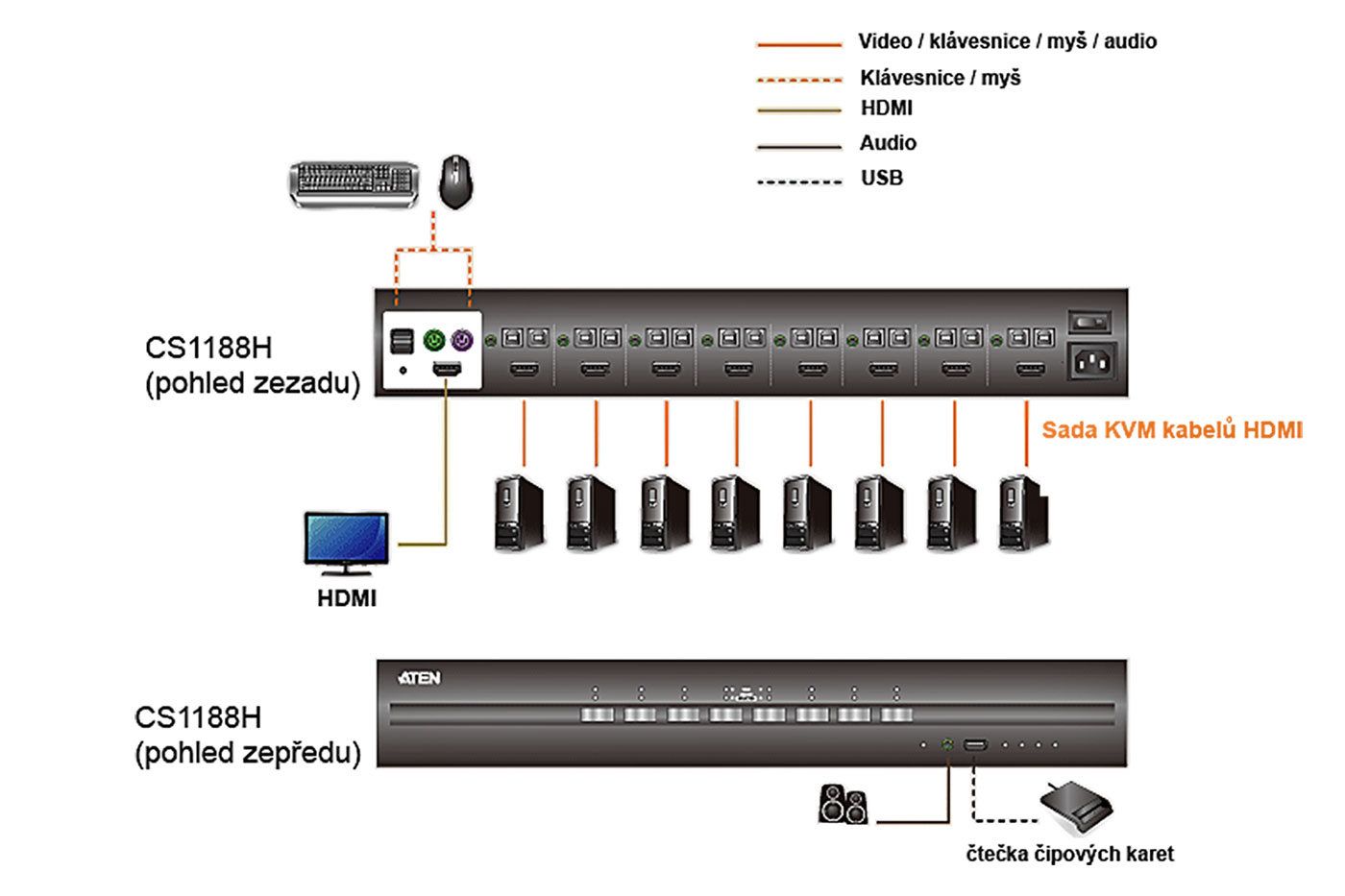 Video / klávesnice / myš / audio
Klávesnice / myš
HDMI
Audio
USB

CS1188H
(pohled zezadu)

Sada KVM kabelů HDMI

HDMI

ATEN

CS1188H
(pohled zepředu)

čtečka čipových karet