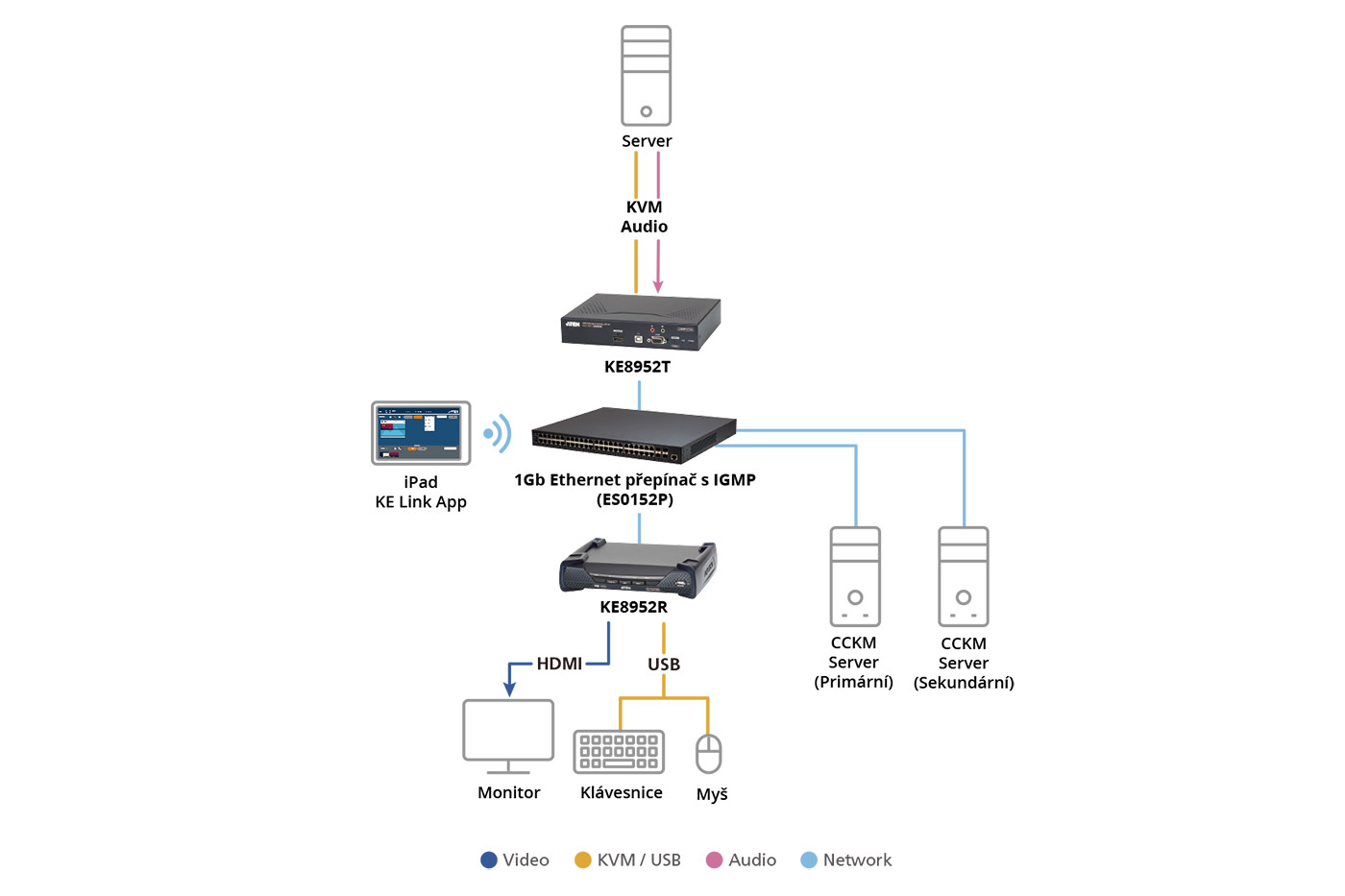 Server

KVM
Audio

KE8952T

iPad
KE Link App

1Gb Ethernet přepínač s IGMP
(ES0152P)

KE8952R

HDMI

USB

CCKM
Server
(Primární)

CCKM
Server
(Sekundární)

Monitor

Klávesnice

Myš

Video KVM / USB Audio Network