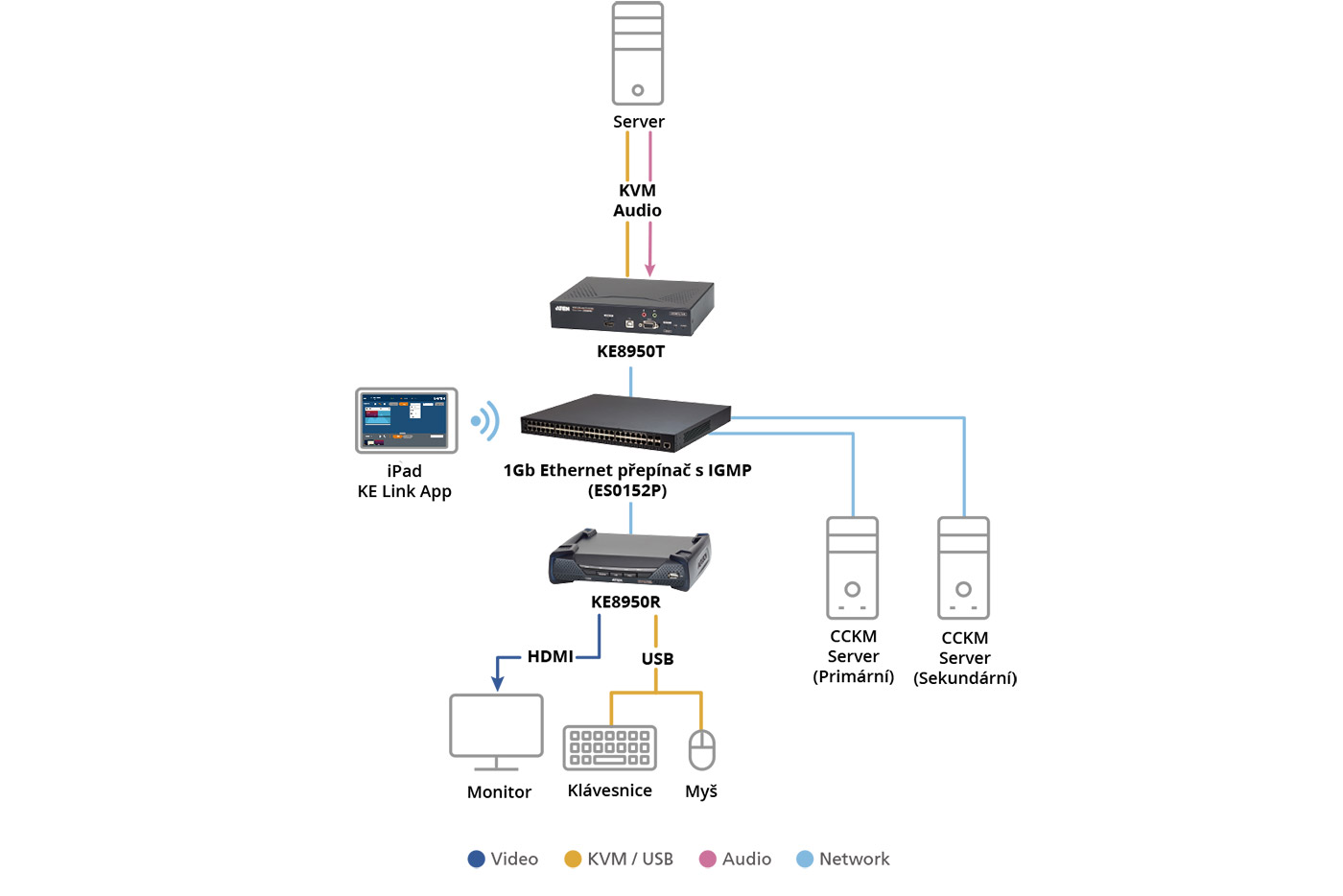 Server

KVM
Audio

KE8950T

iPad
KE Link App

1Gb Ethernet přepínač s IGMP
(ES0152P)

KE8950R

HDMI

USB

CCKM
Server
(Primární)

CCKM
Server
(Sekundární)

Monitor

Klávesnice

Myš

Video KVM / USB Audio Network