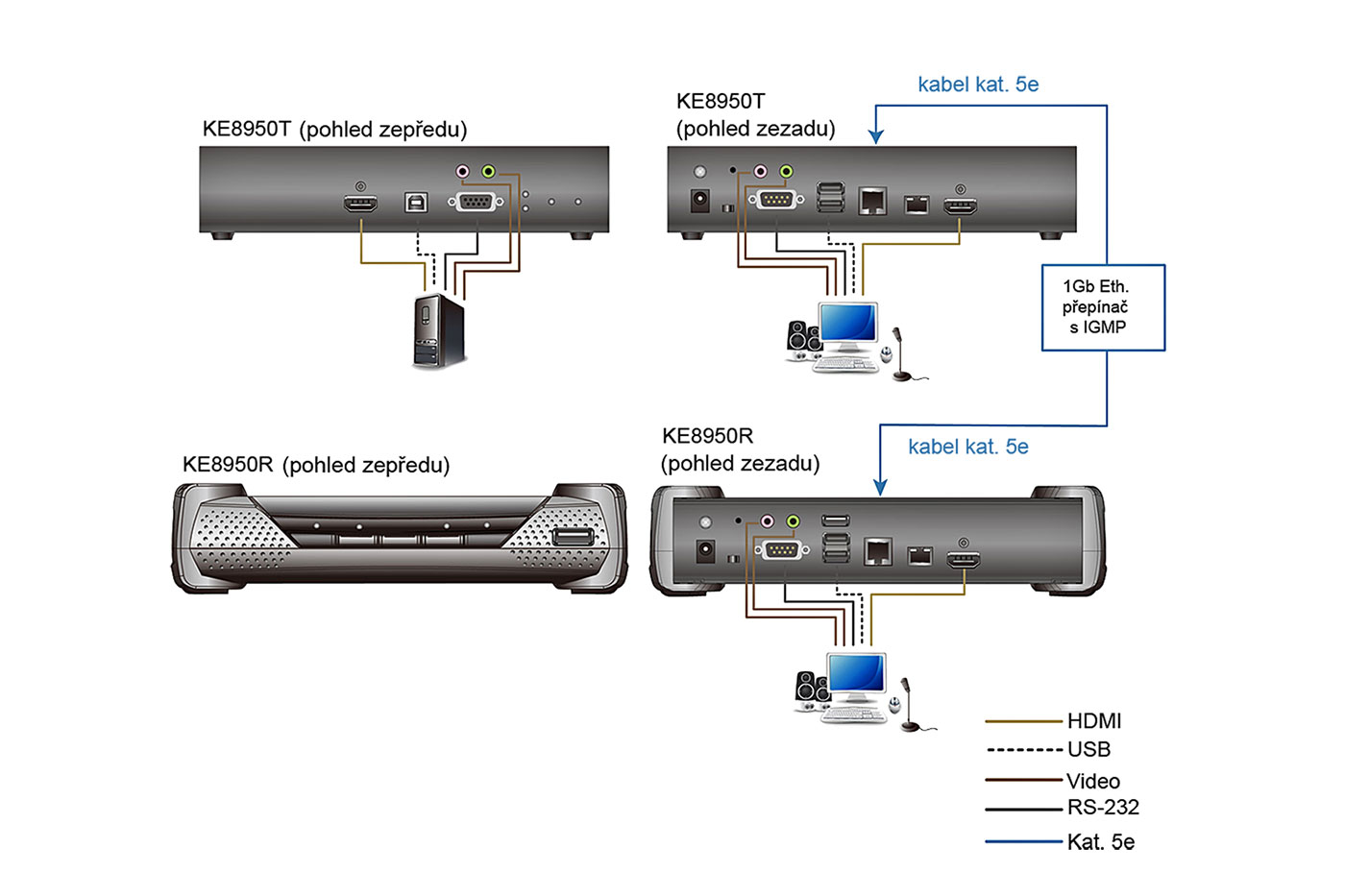 KE8950T (pohled zepředu)

KE8950T
(pohled zezadu)

kabel kat. 5e

1Gb Eth.
přepínač
s IGMP

KE8950R (pohled zepředu)

KE8950R
(pohled zezadu)

kabel kat. 5e

HDMI
USB
Video
RS-232
Kat. 5e