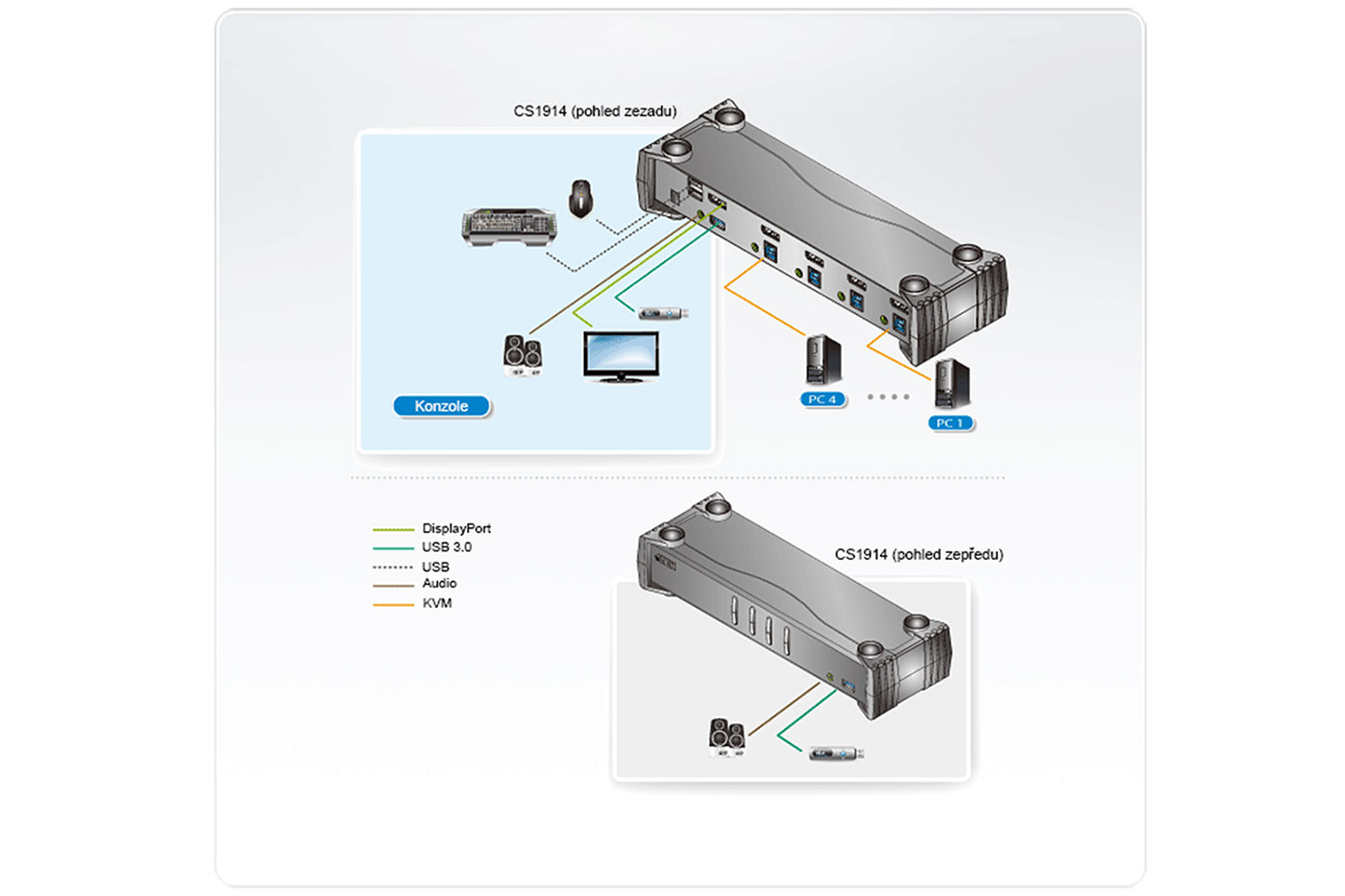 CS1914 (pohled zezadu)

Konzole

PC 4

PC 1

DisplayPort
USB 3.0
USB
Audio
KVM

CS1914 (pohled zepředu)