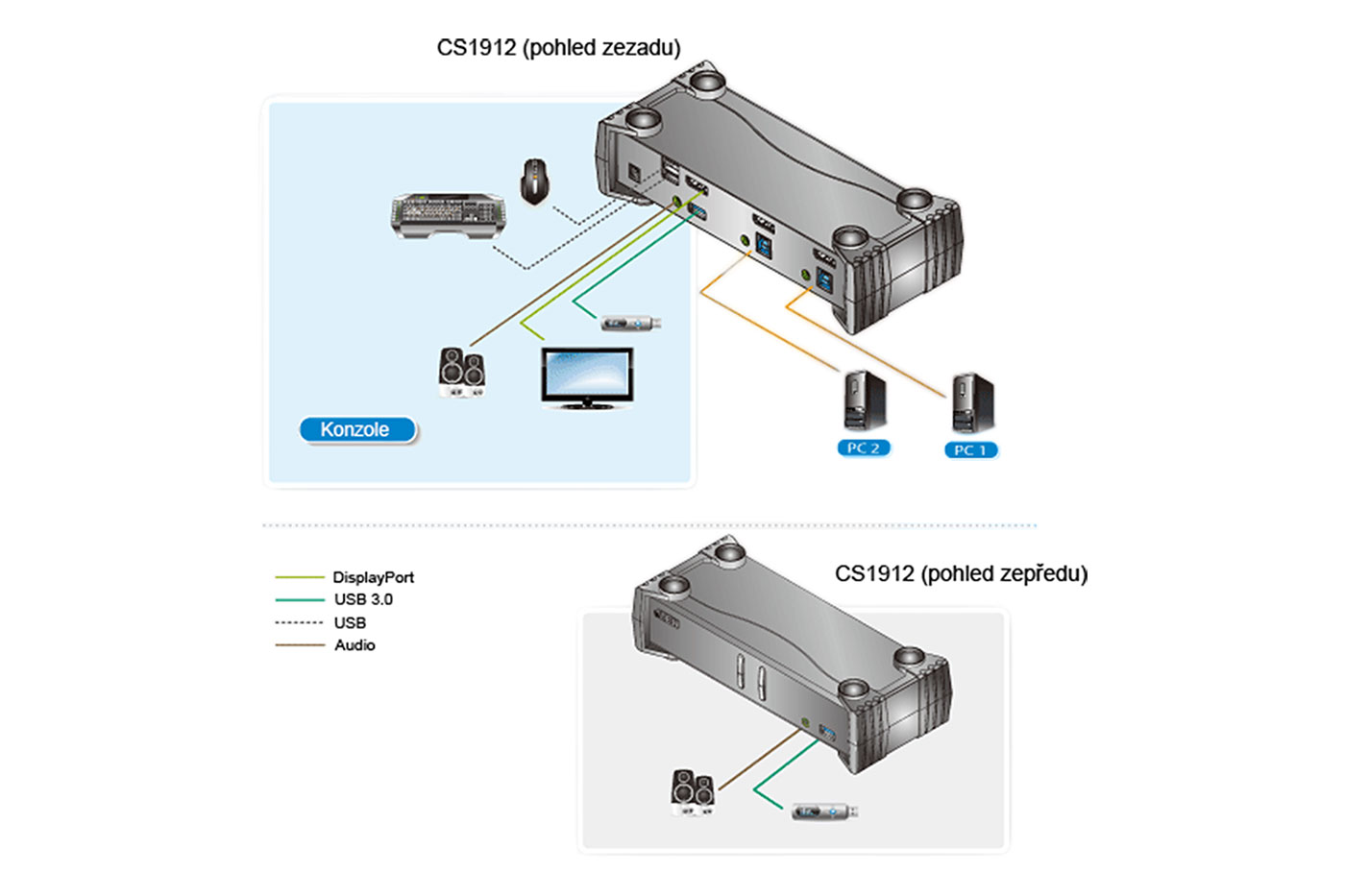 CS1912 (pohled zezadu)

Konzole

PC 2

PC 1

DisplayPort
USB 3.0
USB
Audio

CS1912 (pohled zepředu)