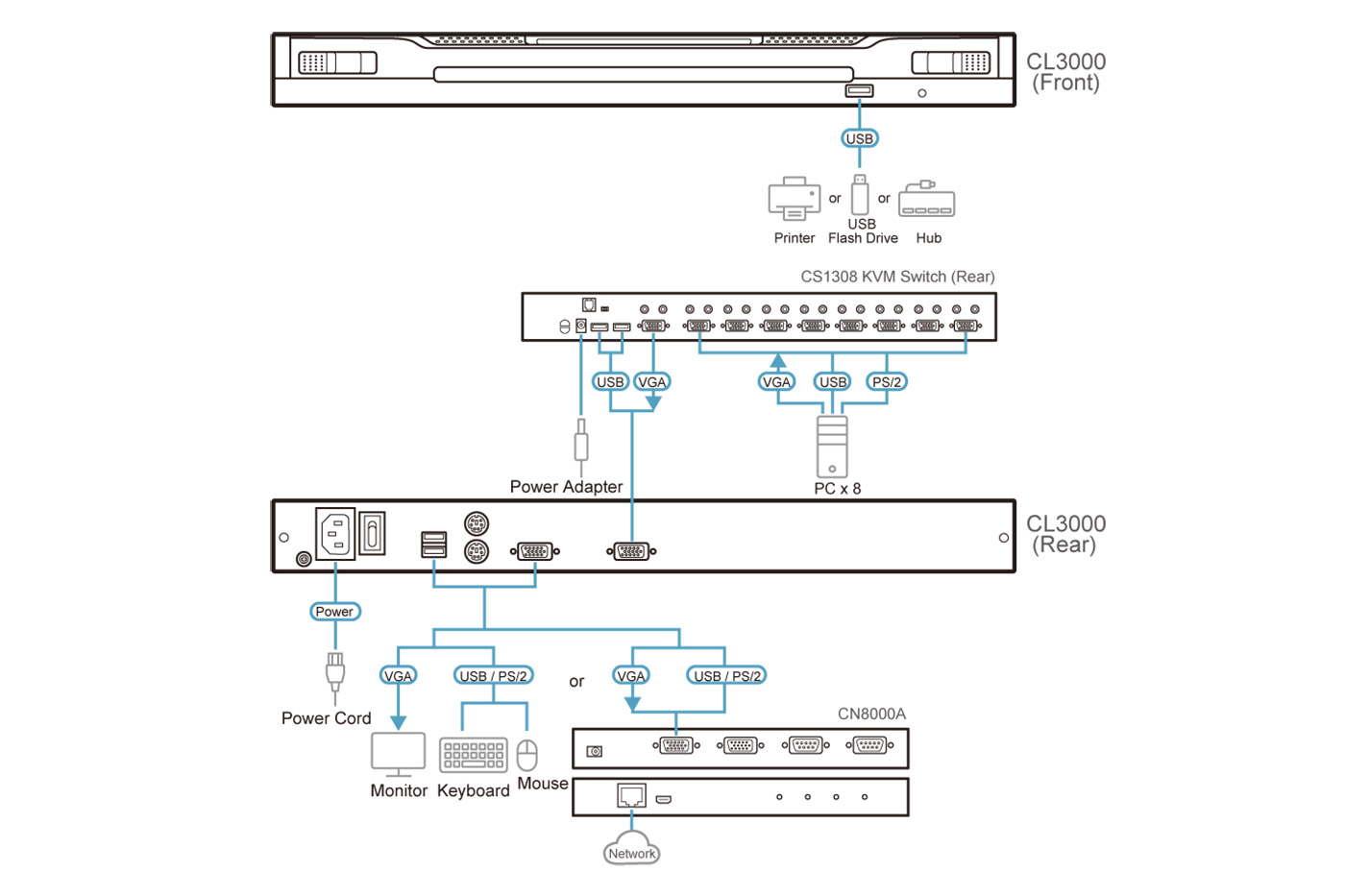 CL3000
(Front)

USB

or

or

Printer

USB
Flash Drive

Hub

CS1308 KVM Switch (Rear)

USB

VGA

VGA

USB

PS/2

Power Adapter

PC x 8

CL3000
(Rear)

Power

Power Cord

VGA

USB / PS/2

or

VGA

USB / PS/2

CN8000A

Monitor

Keyboard

Mouse

Network